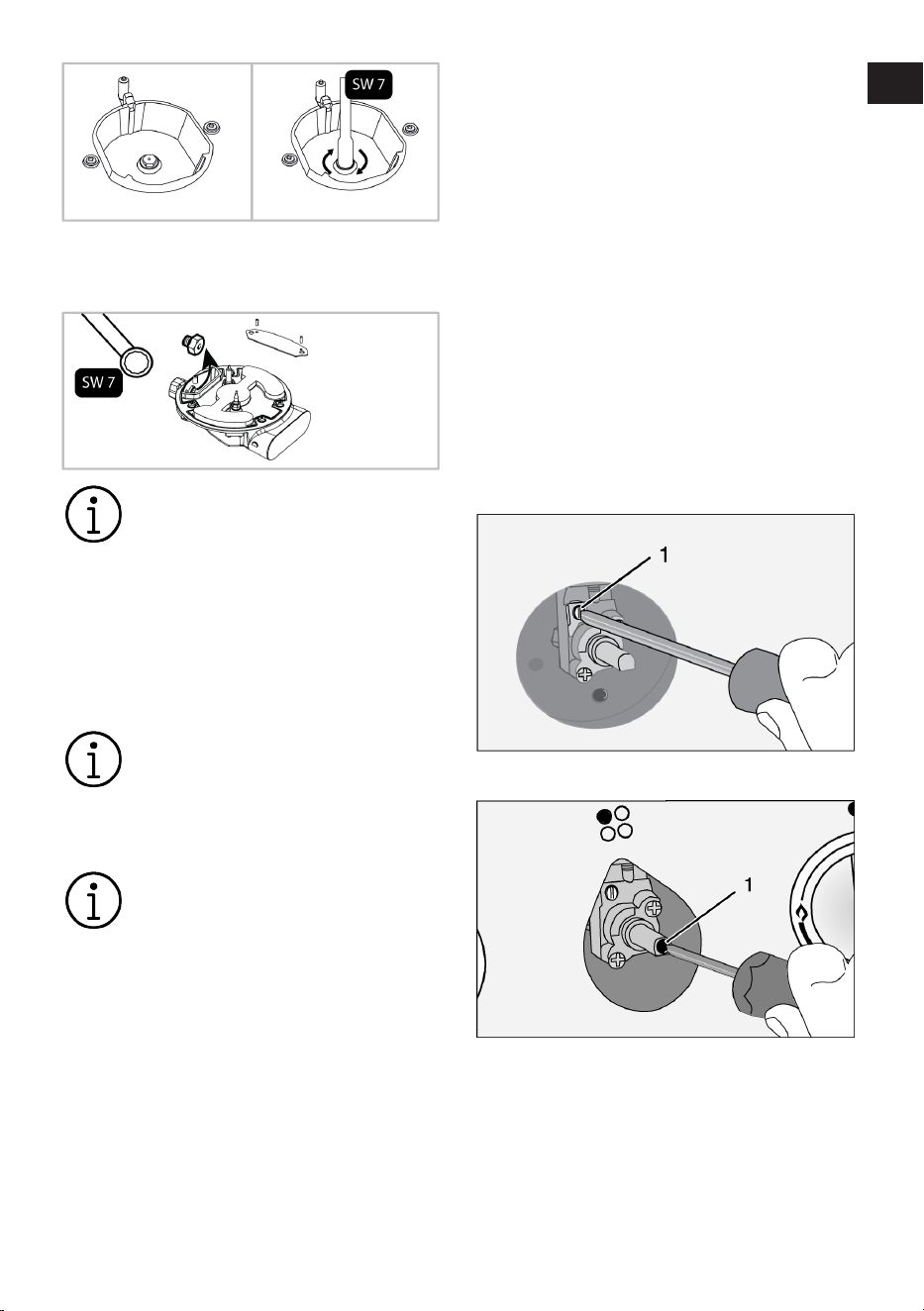 SW 7

SW 7

1

1