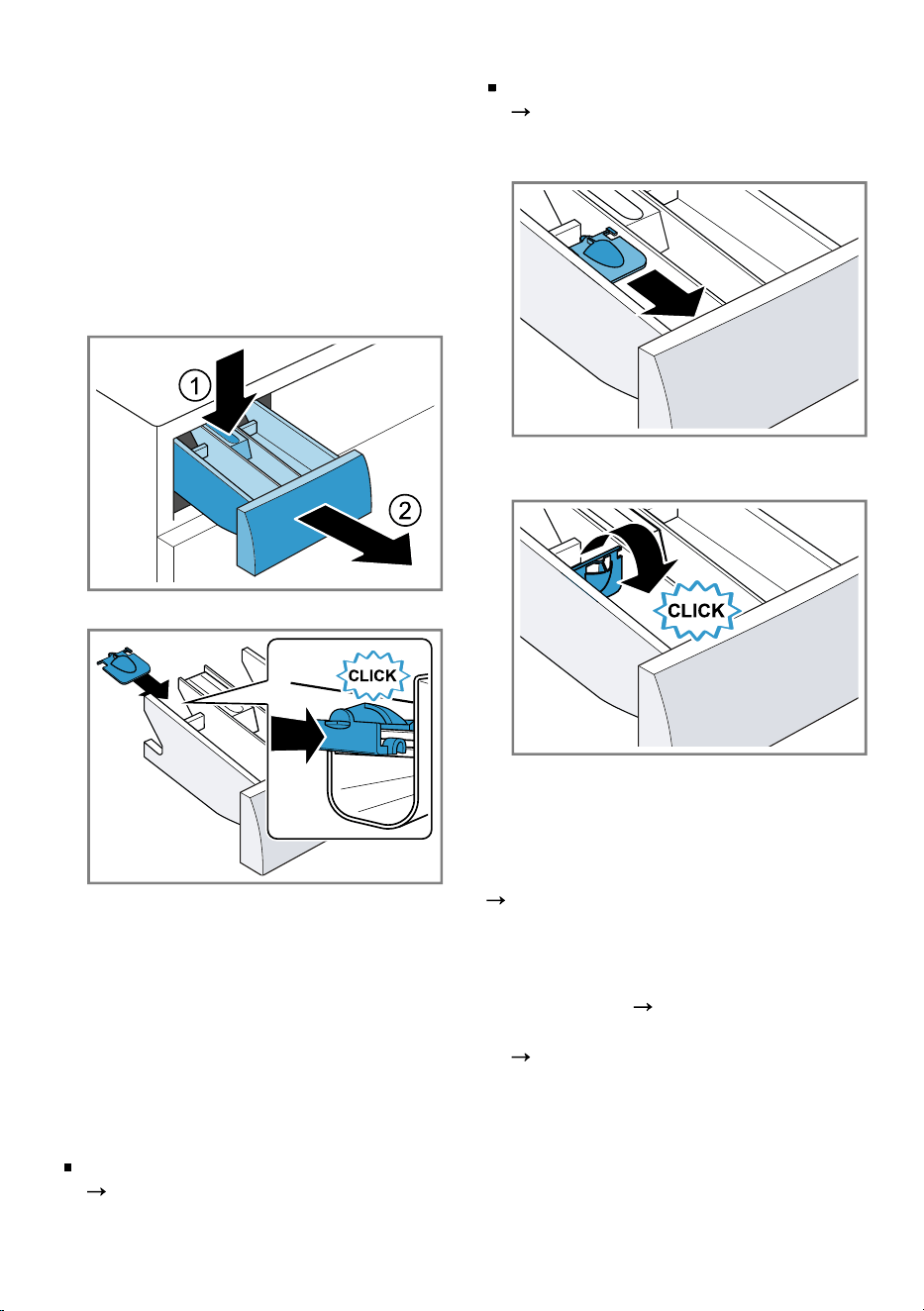 ■
→

1
2

CLICK

CLICK

→

→

→

■
→