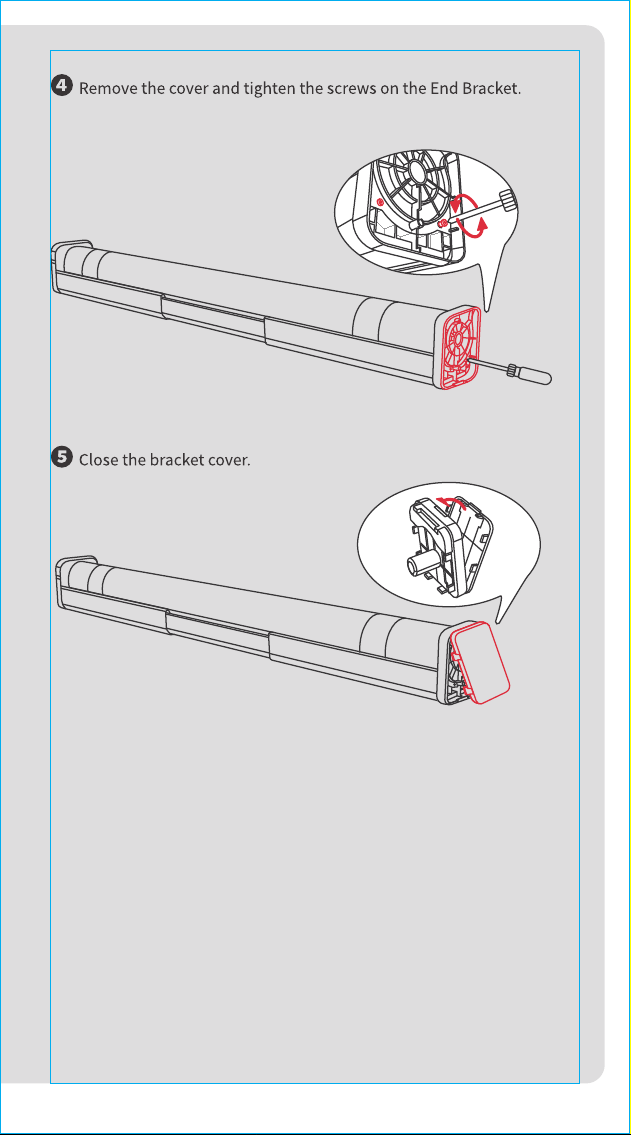 4 Remove the cover and tighten the screws on the End Bracket.

5 Close the bracket cover.