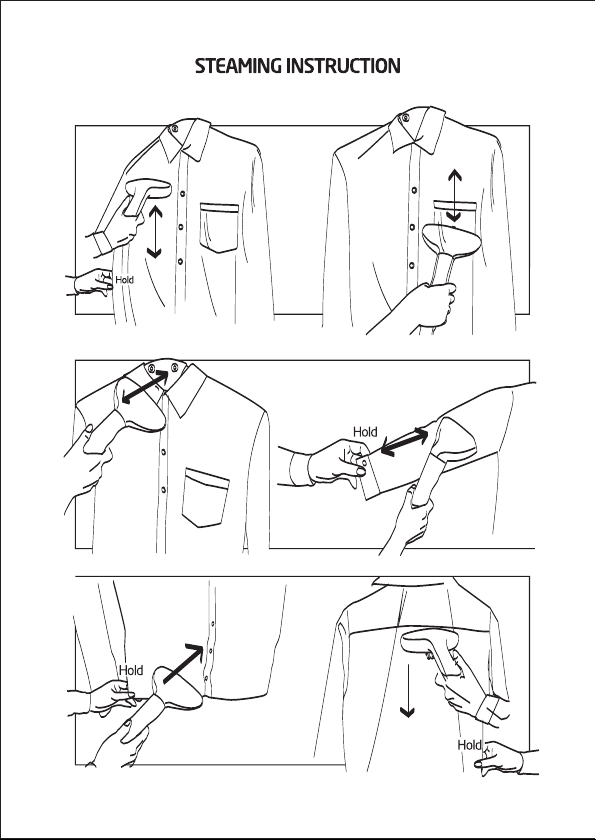 STEAMING INSTRUCTION

Hold

Hold

Hold

Hold