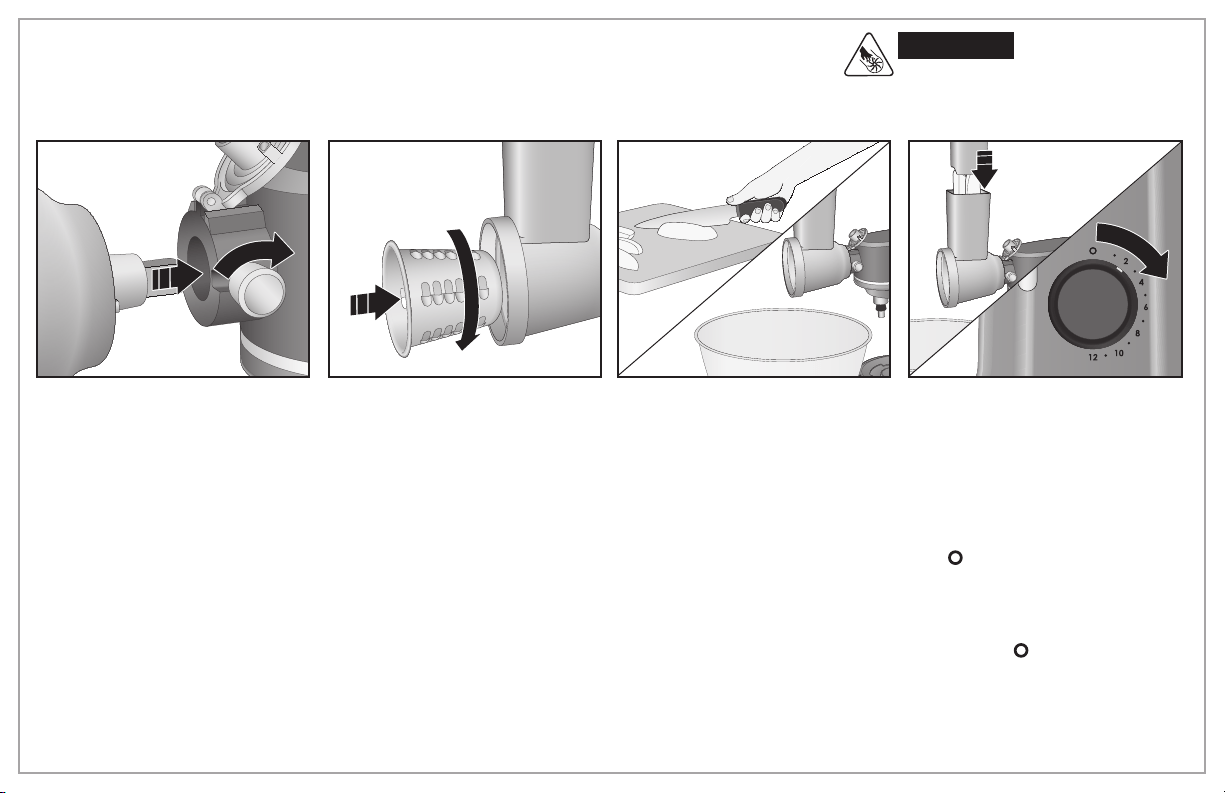 O
2
4
6
8
10
12

O

O