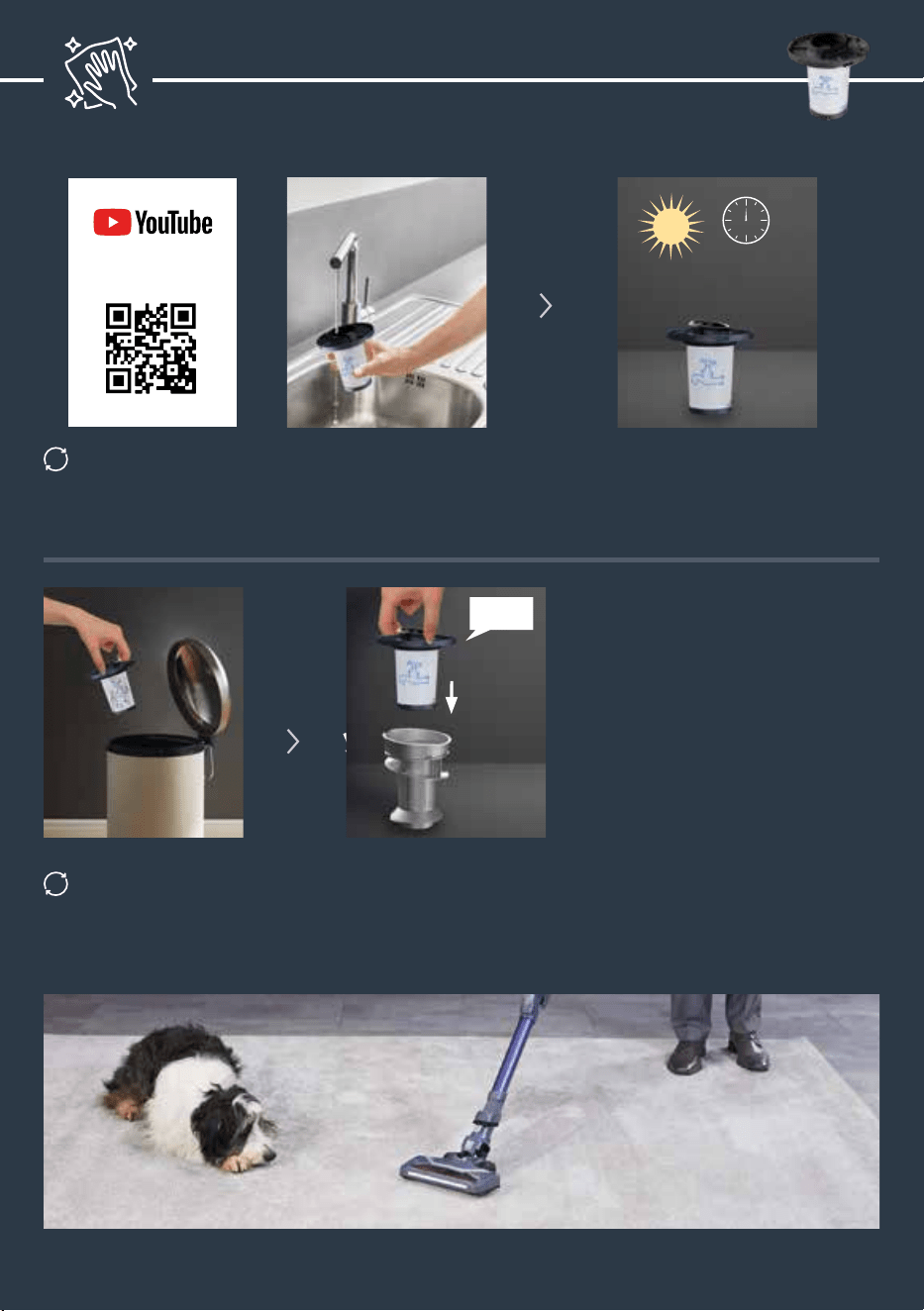 YouTube