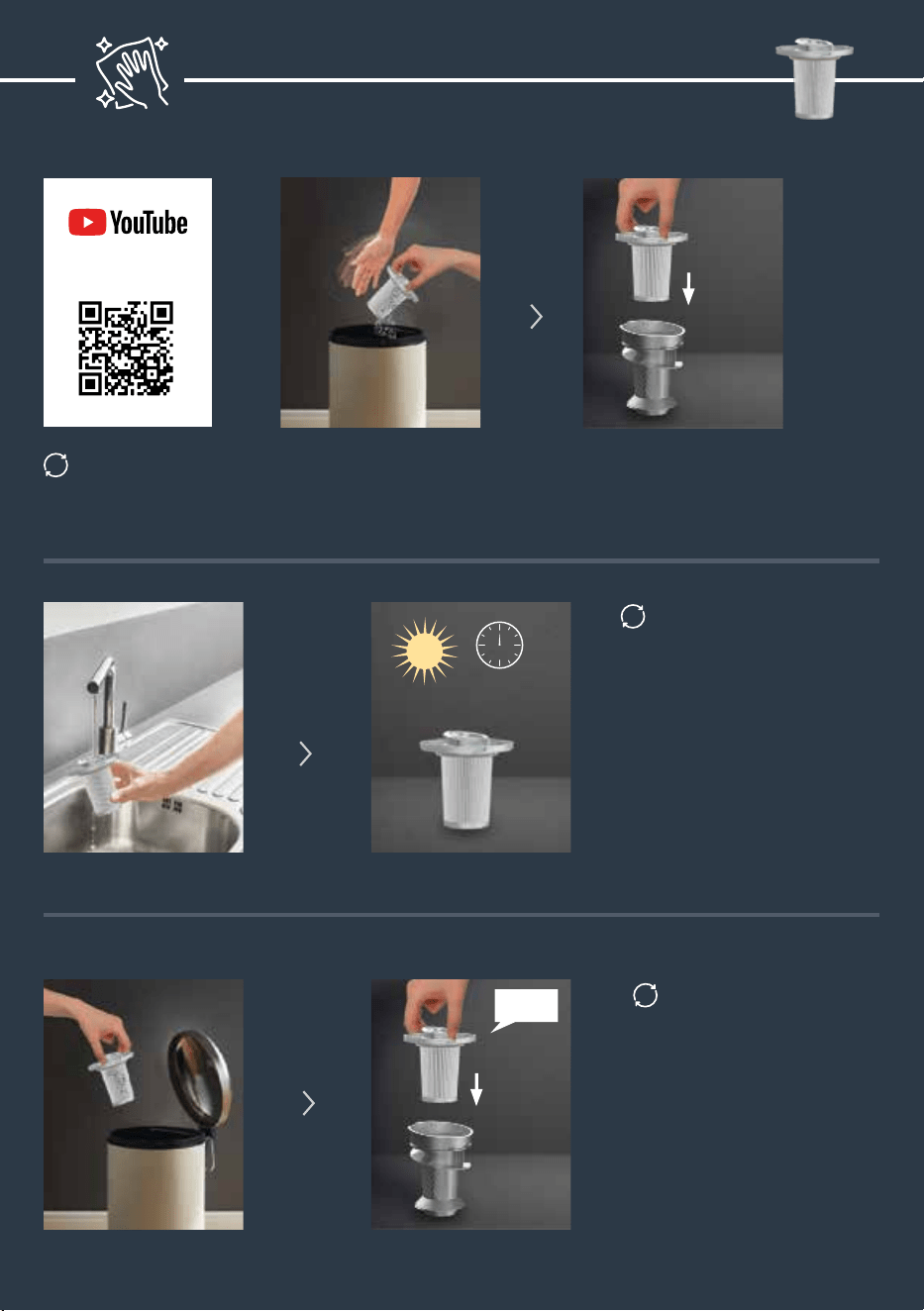 YouTube