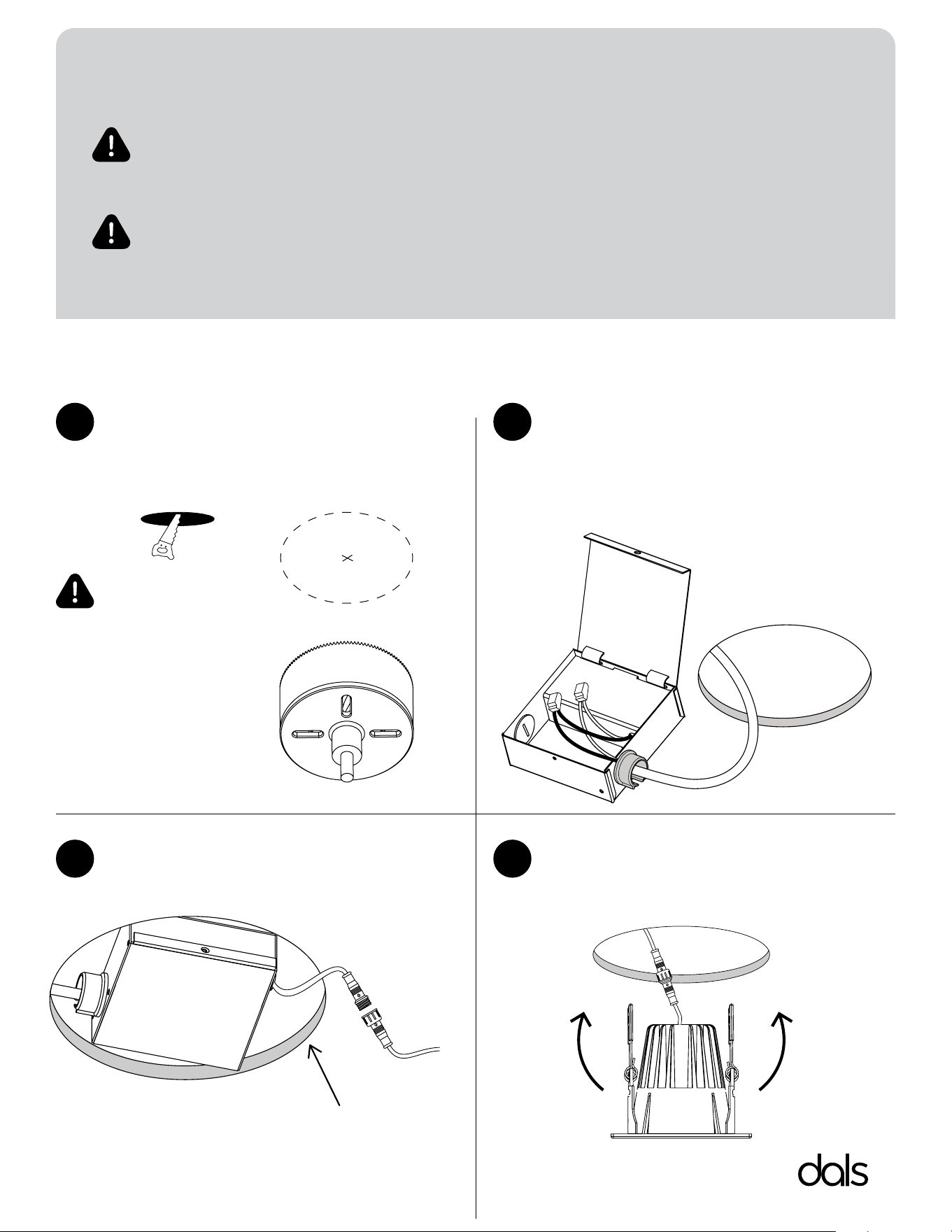 dals