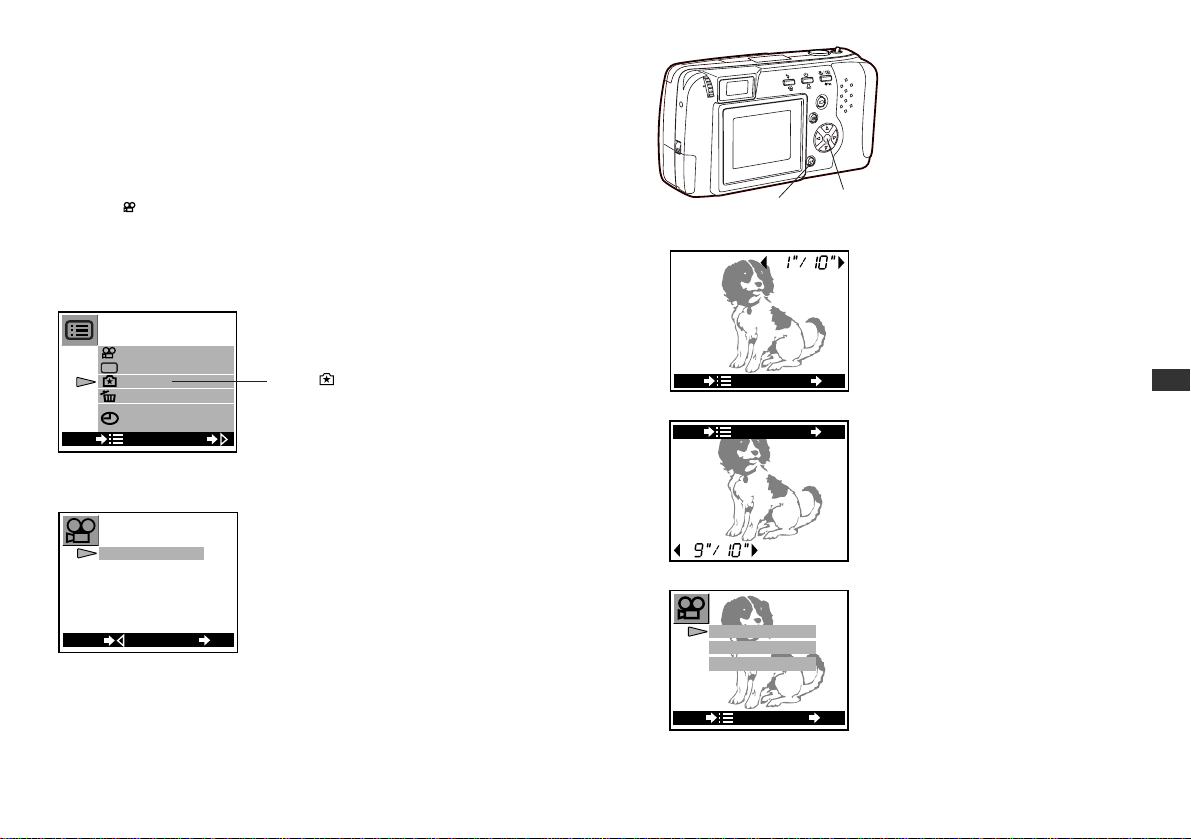 1"/ 10"

9"/ 10"