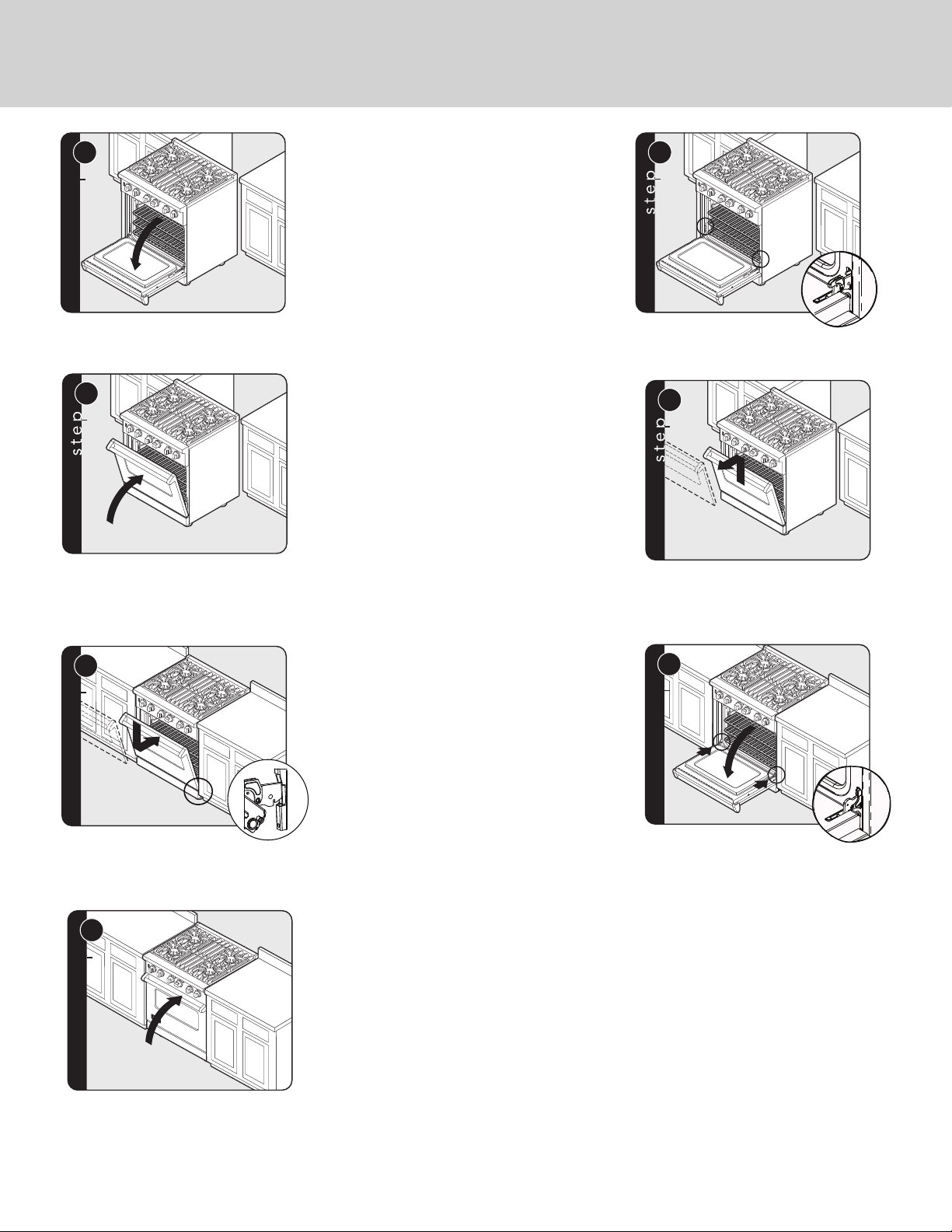 step

step

step

step