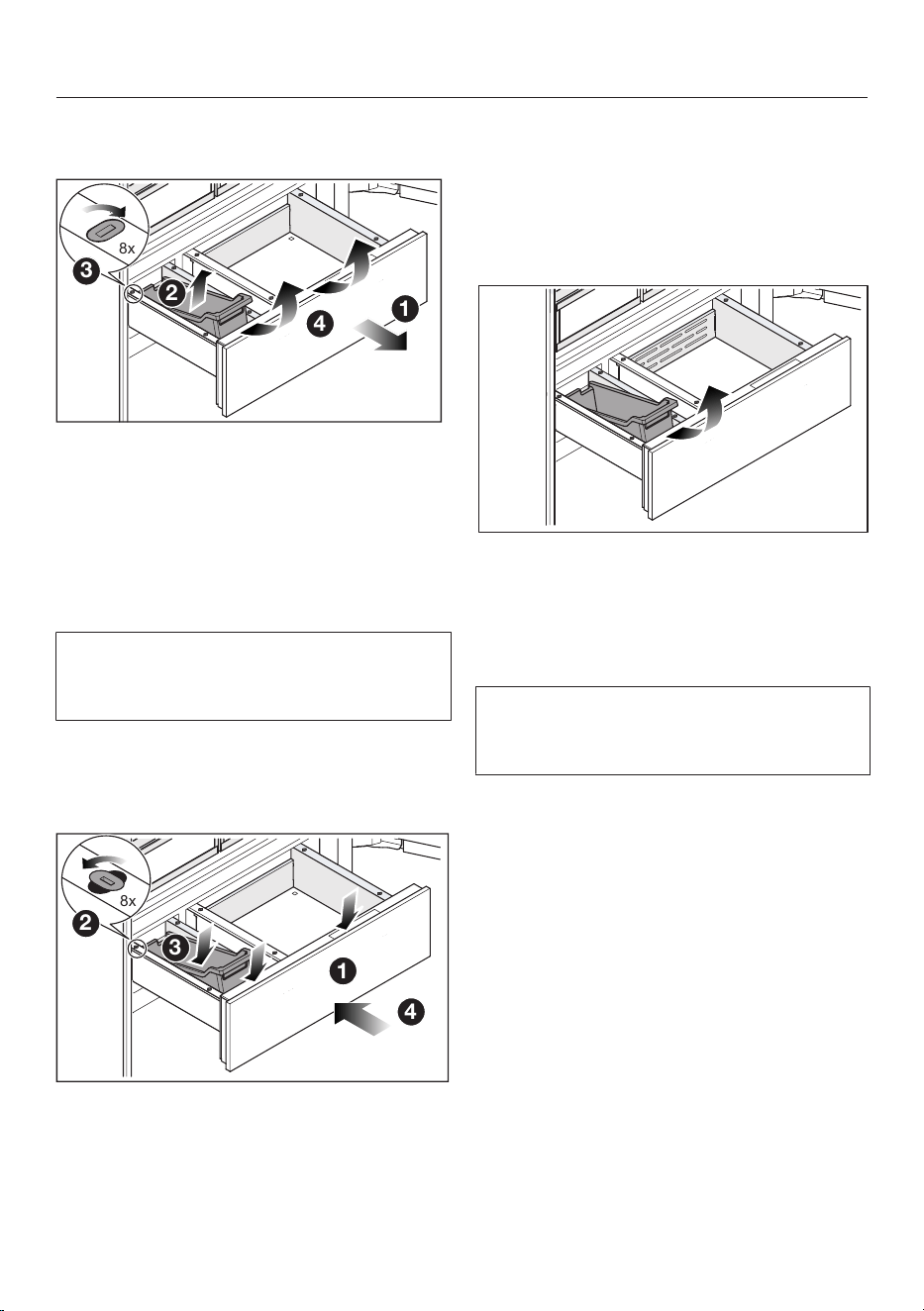 8x

3

2

4

1

8x

2

3

1

4