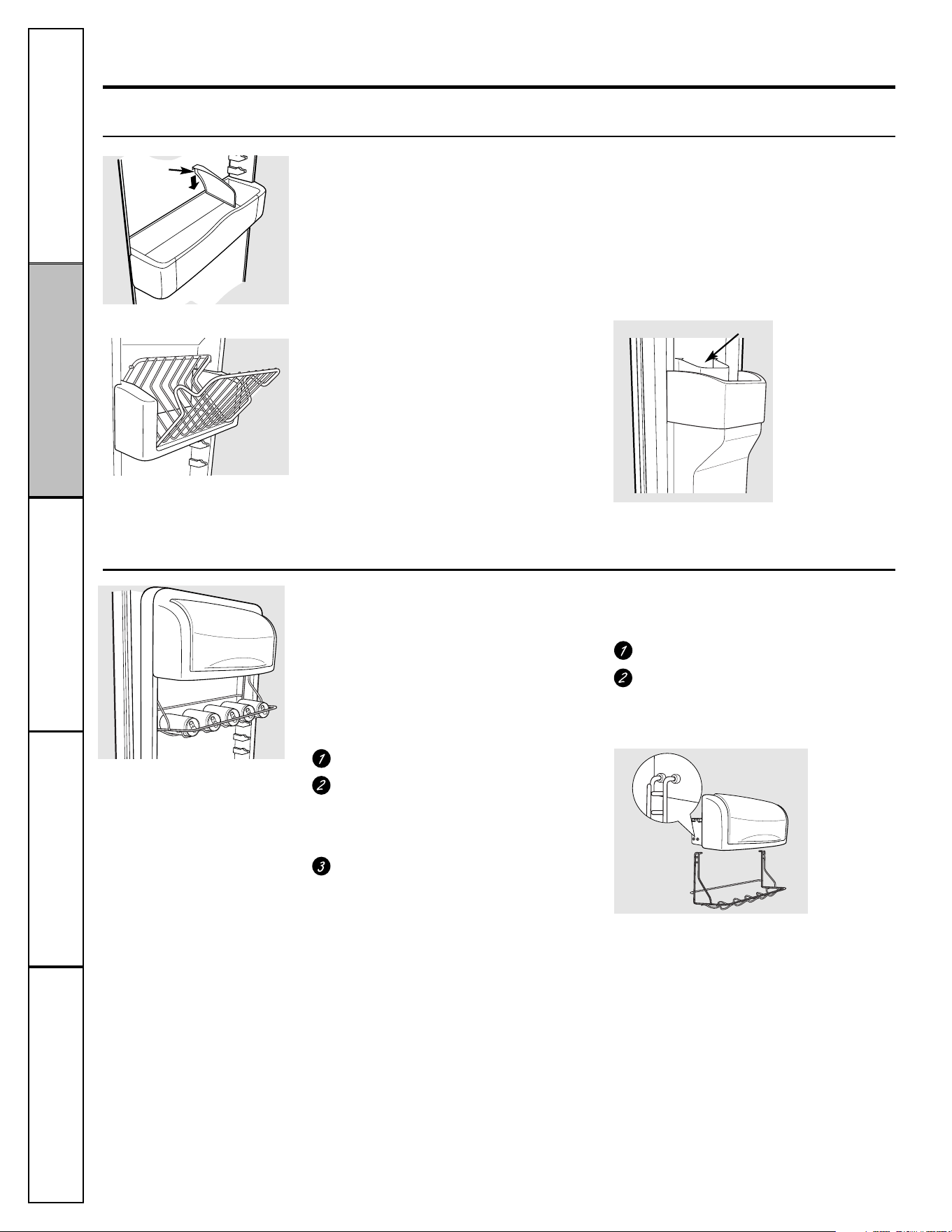 1
2
1
2
3