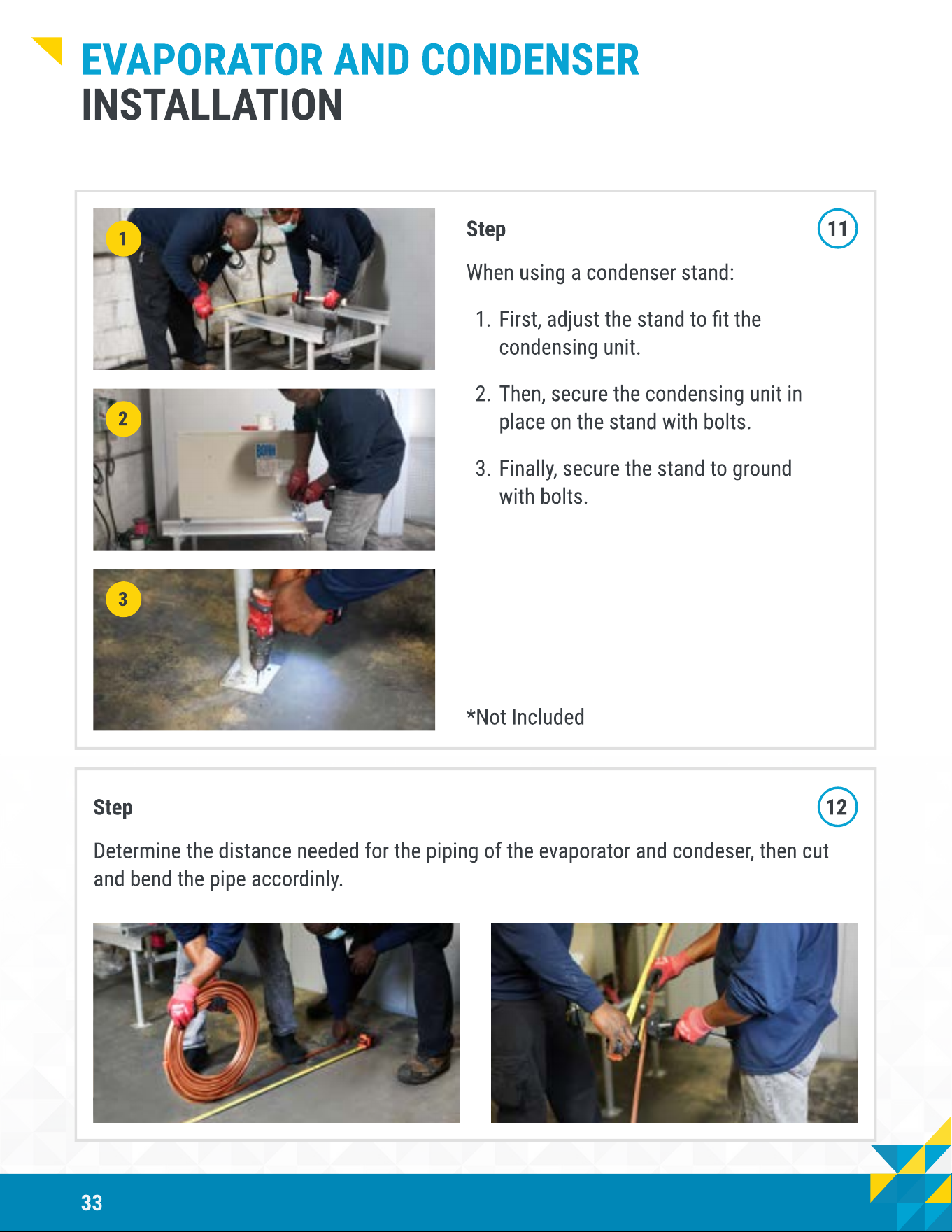 EVAPORATOR AND CONDENSER
INSTALLATION

1

2

3

Step

11

When using a condenser stand:

1. First, adjust the stand to fit the condensing unit.

2. Then, secure the condensing unit in place on the stand with bolts.

3. Finally, secure the stand to ground with bolts.

*Not Included

Step

12

Determine the distance needed for the piping of the evaporator and condeser, then cut and bend the pipe accordinly.

33