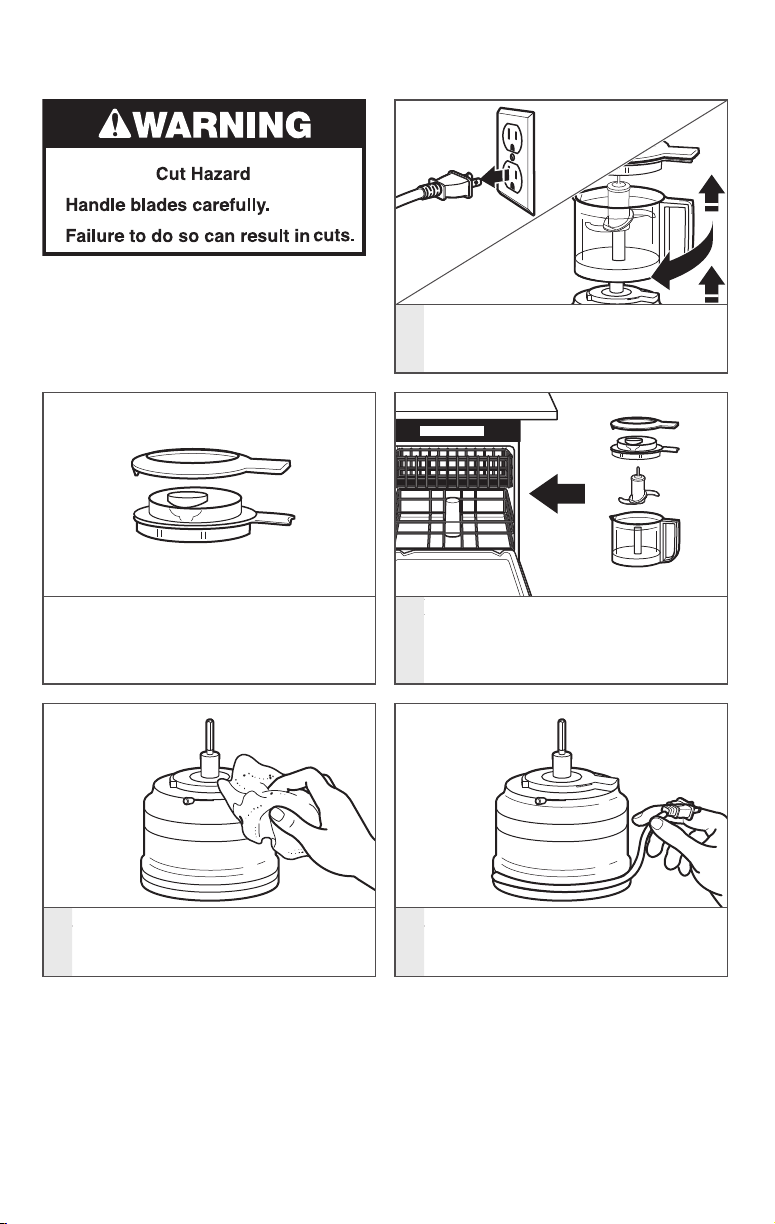 WARNING

Cut Hazard

Handle blades carefully.

Failure to do so can result in cuts.