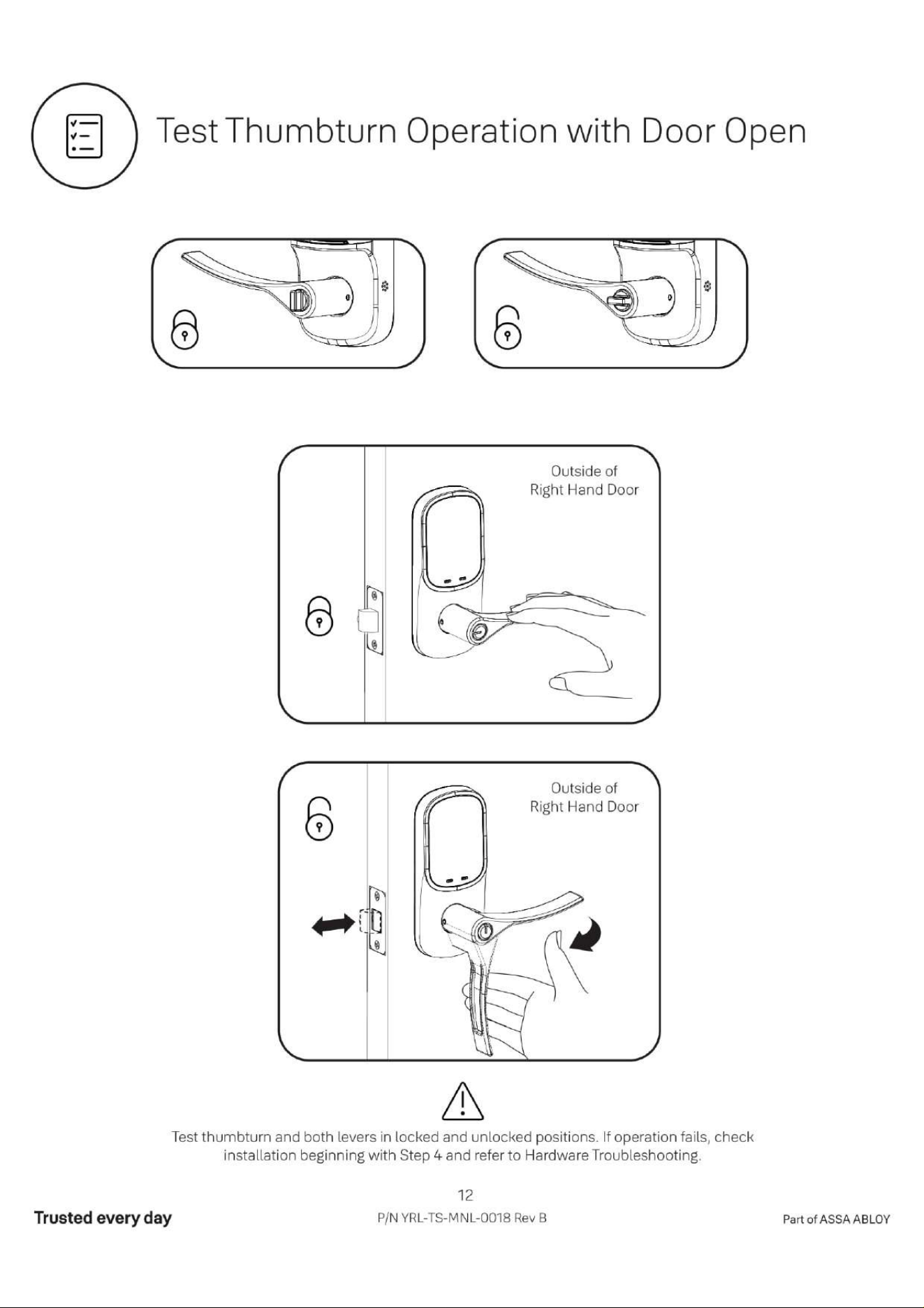 Test Thumbturn Operation with Door Open

Outside of
Right Hand Door

Outside of
Right Hand Door

Test thumbturn and both levers in locked and unlocked positions. If operation fails, check installation beginning with Step 4 and refer to Hardware Troubleshooting.

12

Trusted every day

P/N YRL-TS-MNL-0018 Rev B

Part of ASSA ABLOY