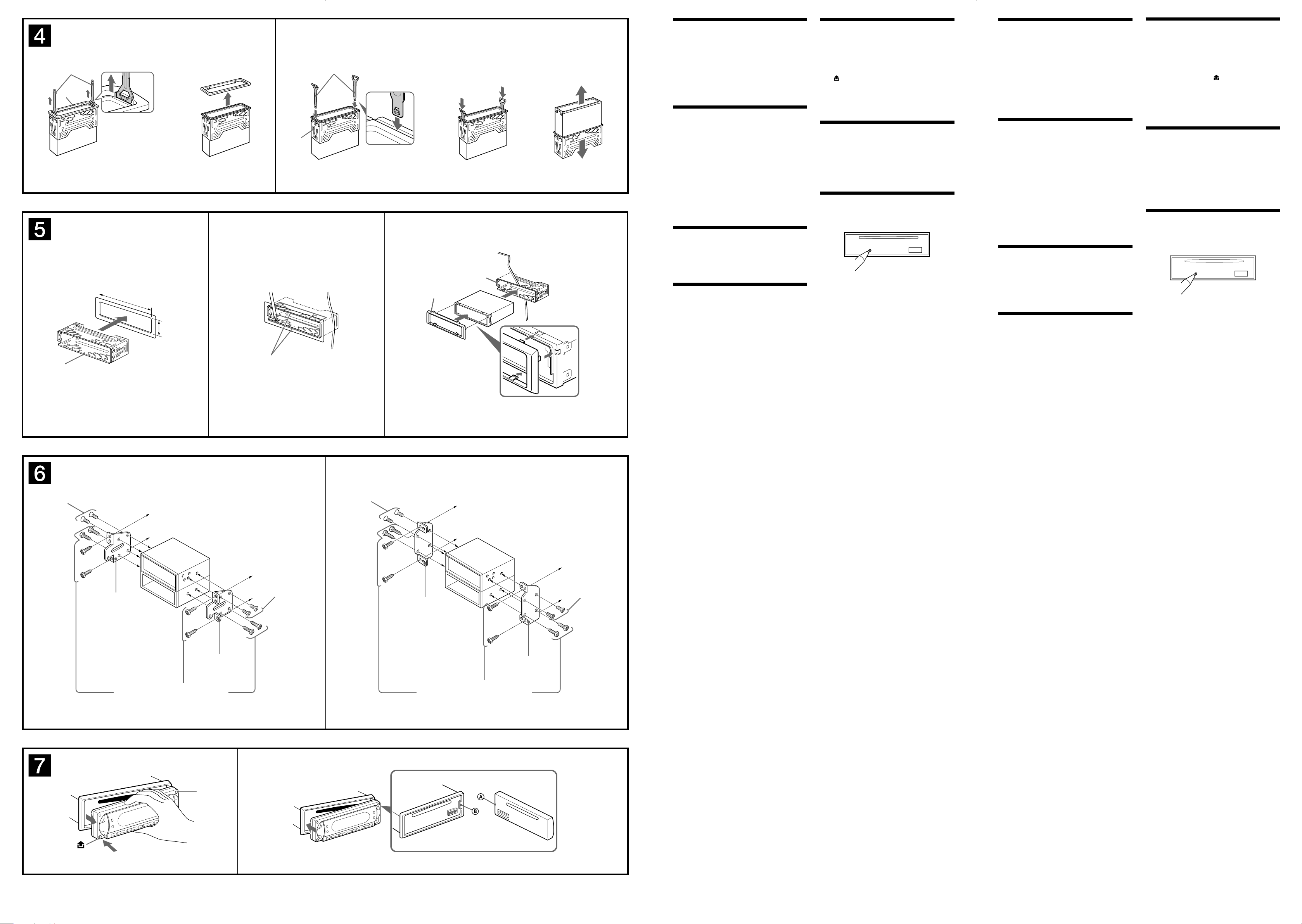 4

5

6

7

A

B