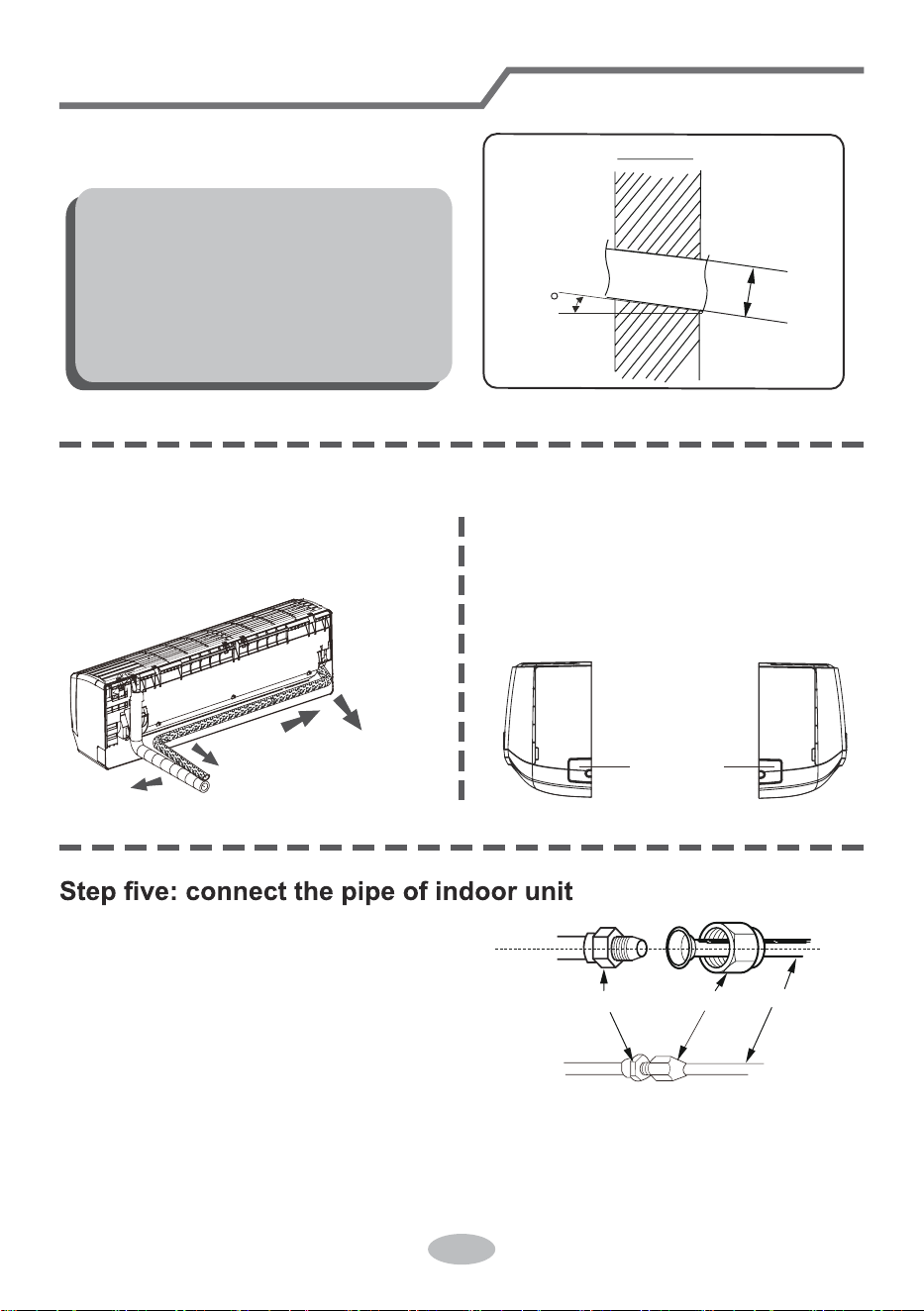 Step five: connect the pipe of indoor unit