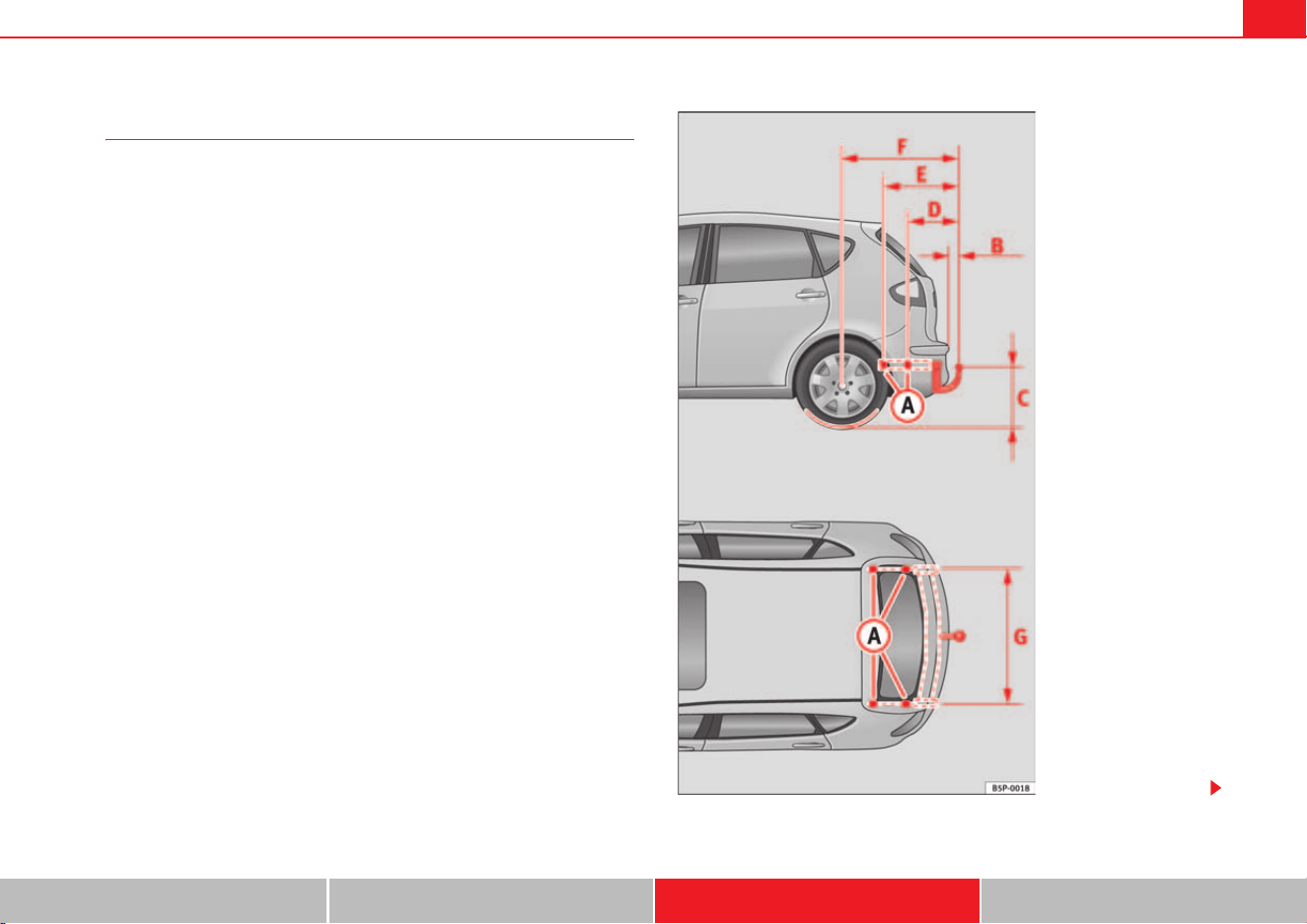 F

E

D

B

C

A

A

G

B5P-0018