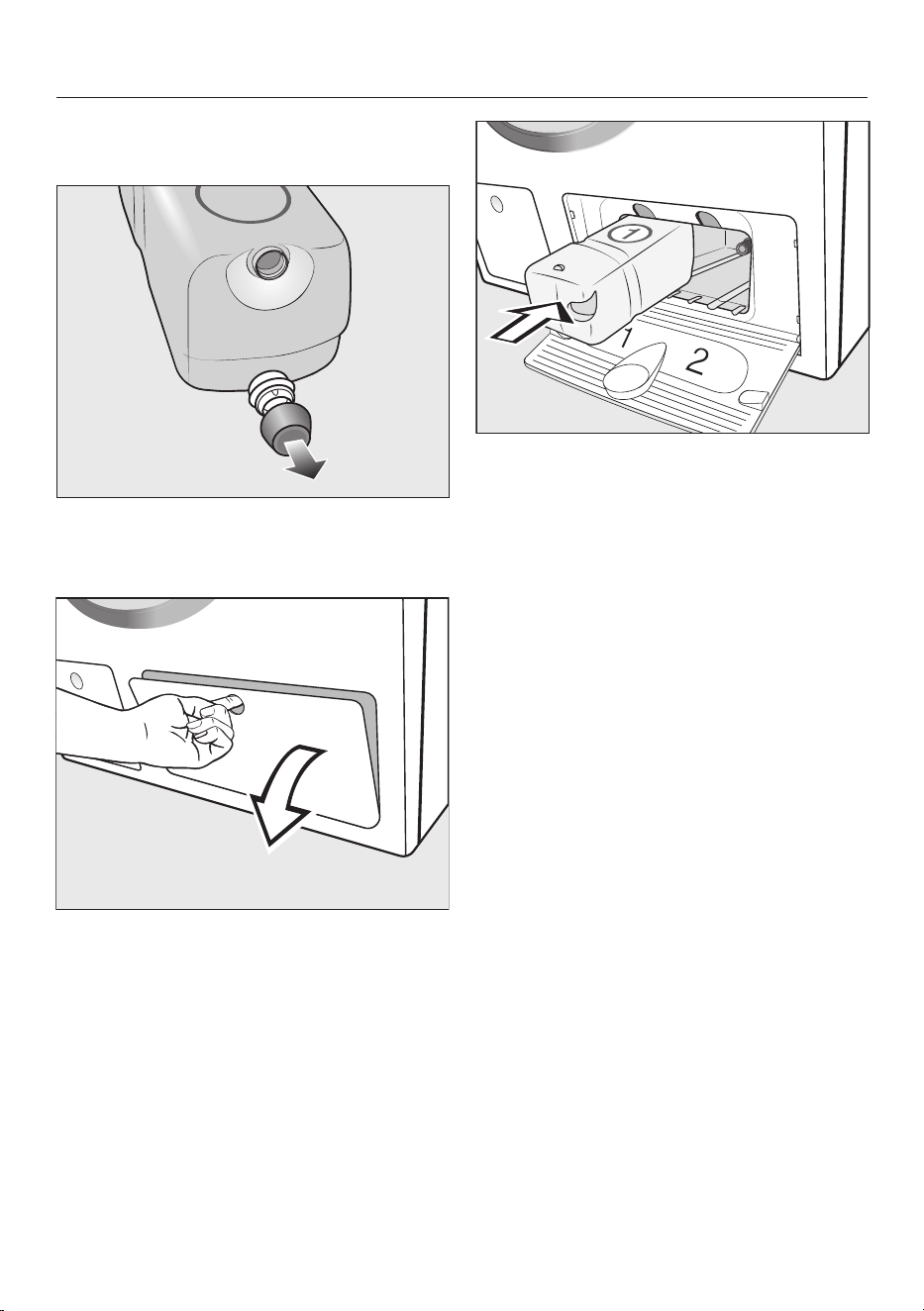 1

1

2