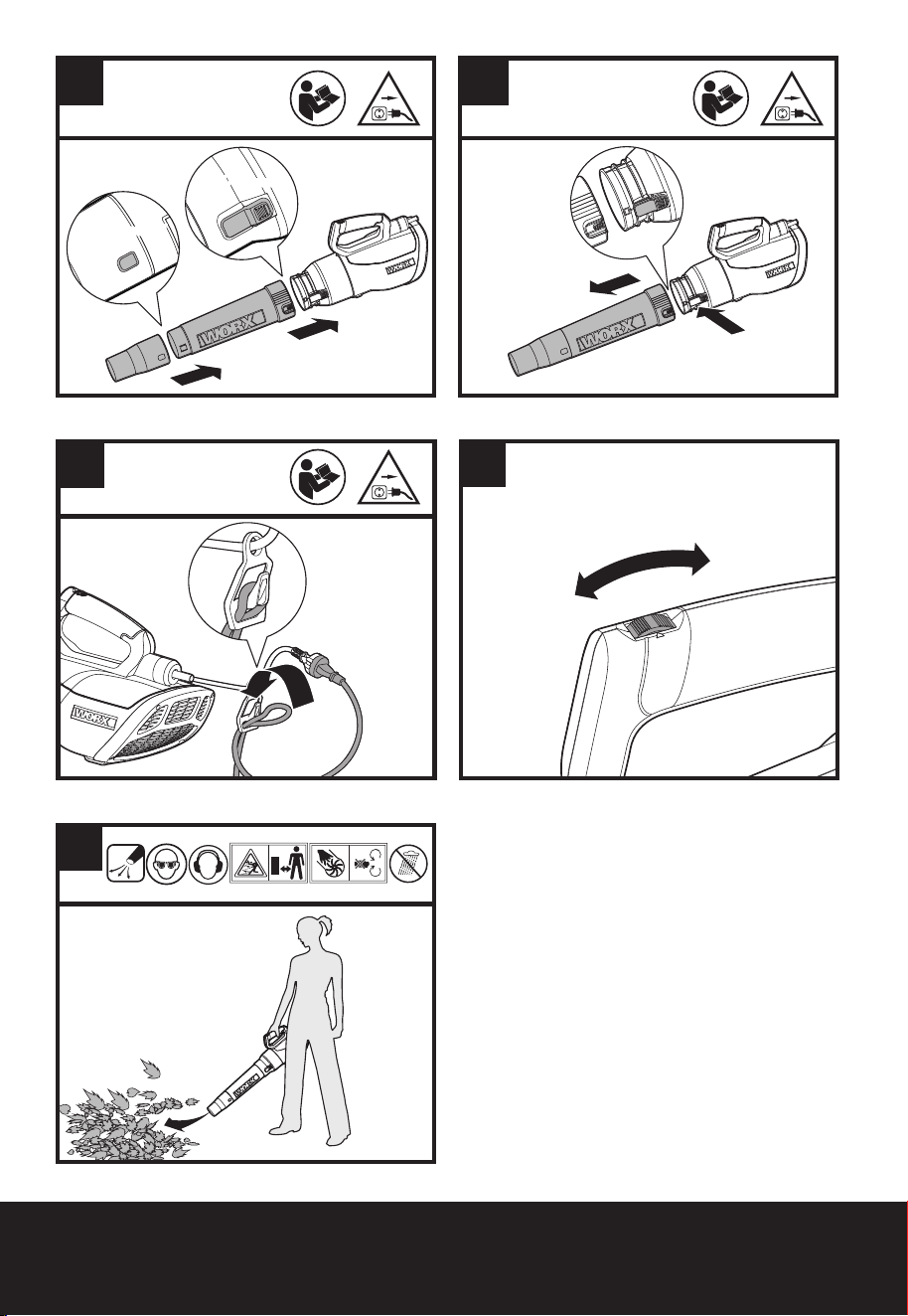 WORX

WORX

WORX

WORX

WORX

WORX