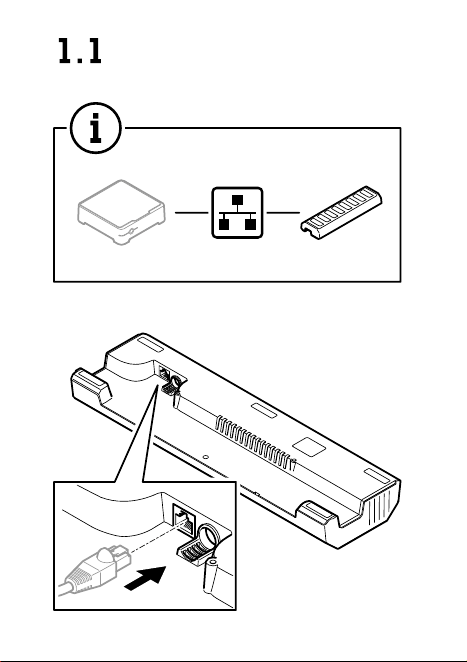 1.1

i