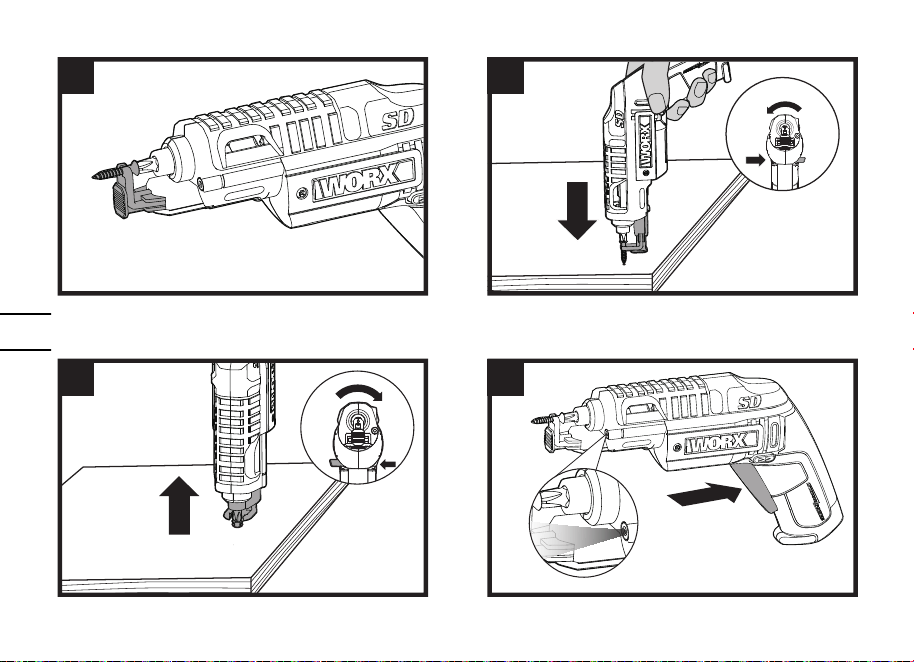 SD
WORX

SD
WORX

SD
WORX