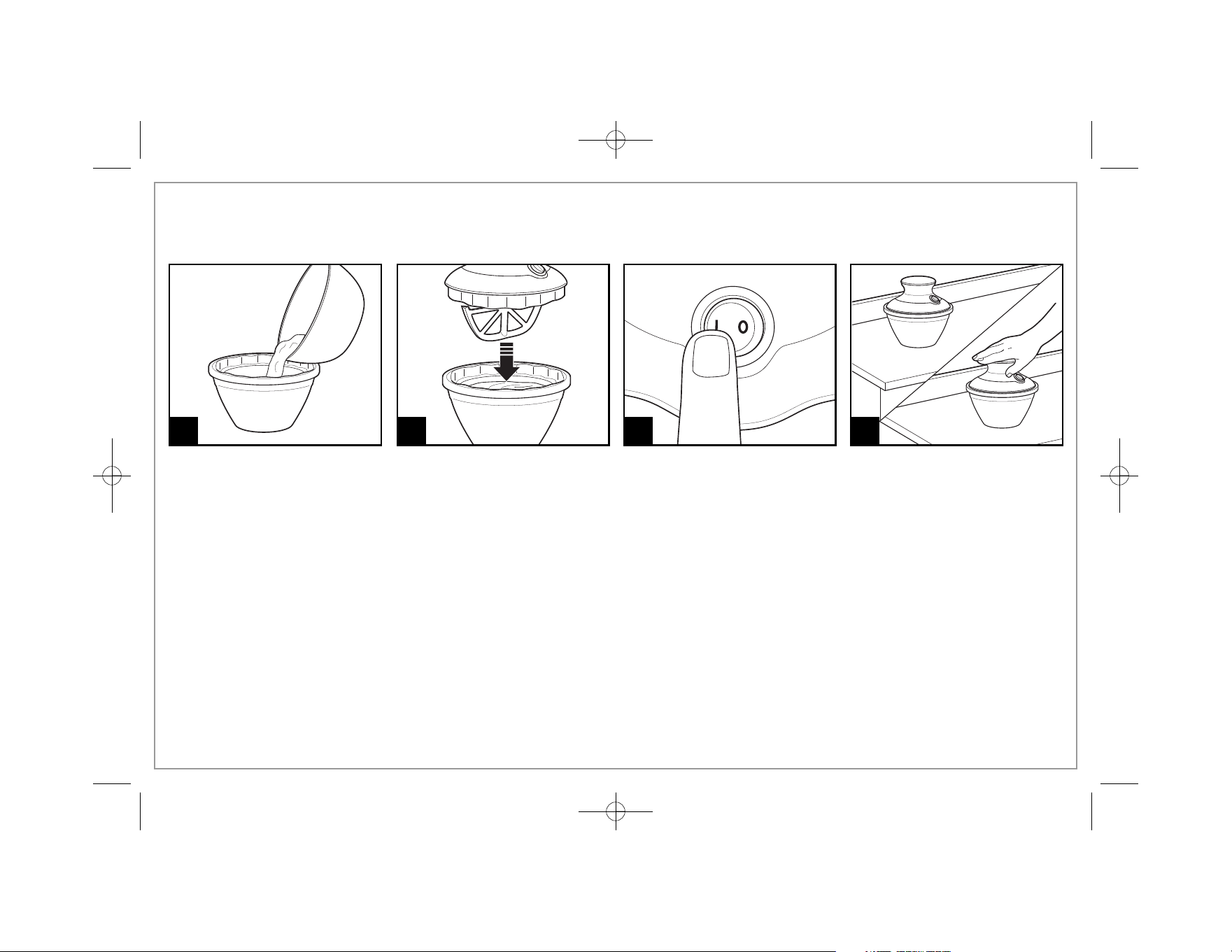 I O