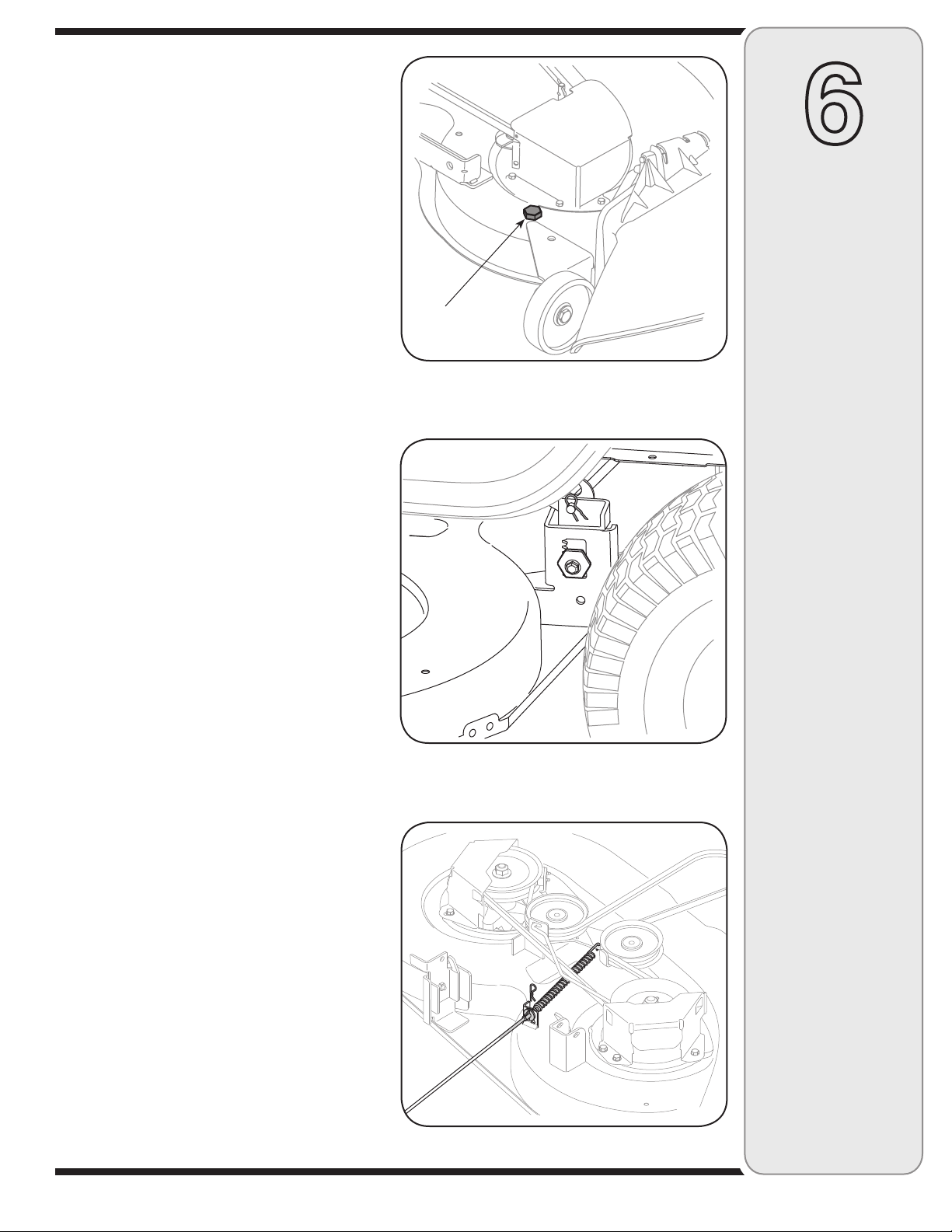 6