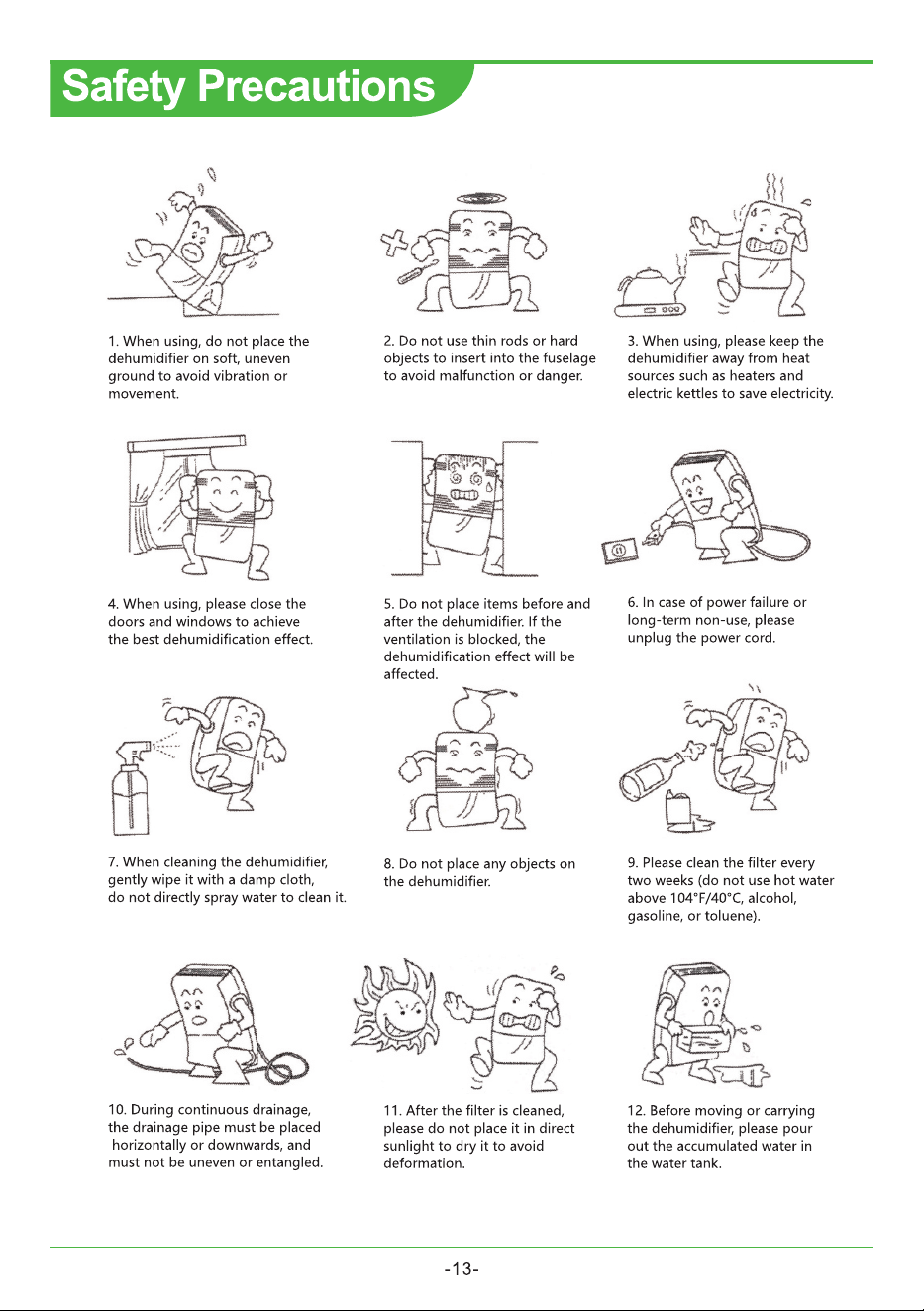 Safety Precautions

1. When using, do not place the dehumidifier on soft, uneven ground to avoid vibration or movement.

2. Do not use thin rods or hard objects to insert into the fuselage to avoid malfunction or danger.

3. When using, please keep the dehumidifier away from heat sources such as heaters and electric kettles to save electricity.

4. When using, please close the doors and windows to achieve the best dehumidification effect.

5. Do not place items before and after the dehumidifier. If the ventilation is blocked, the dehumidification effect will be affected.

6. In case of power failure or long-term non-use, please unplug the power cord.

7. When cleaning the dehumidifier, gently wipe it with a damp cloth, do not directly spray water to clean it.

8. Do not place any objects on the dehumidifier.

9. Please clean the filter every two weeks (do not use hot water above 104°F/40°C, alcohol, gasoline, or toluene).

10. During continuous drainage, the drainage pipe must be placed horizontally or downwards, and must not be uneven or entangled.

11. After the filter is cleaned, please do not place it in direct sunlight to dry it to avoid deformation.

12. Before moving or carrying the dehumidifier, please pour out the accumulated water in the water tank.

-13-