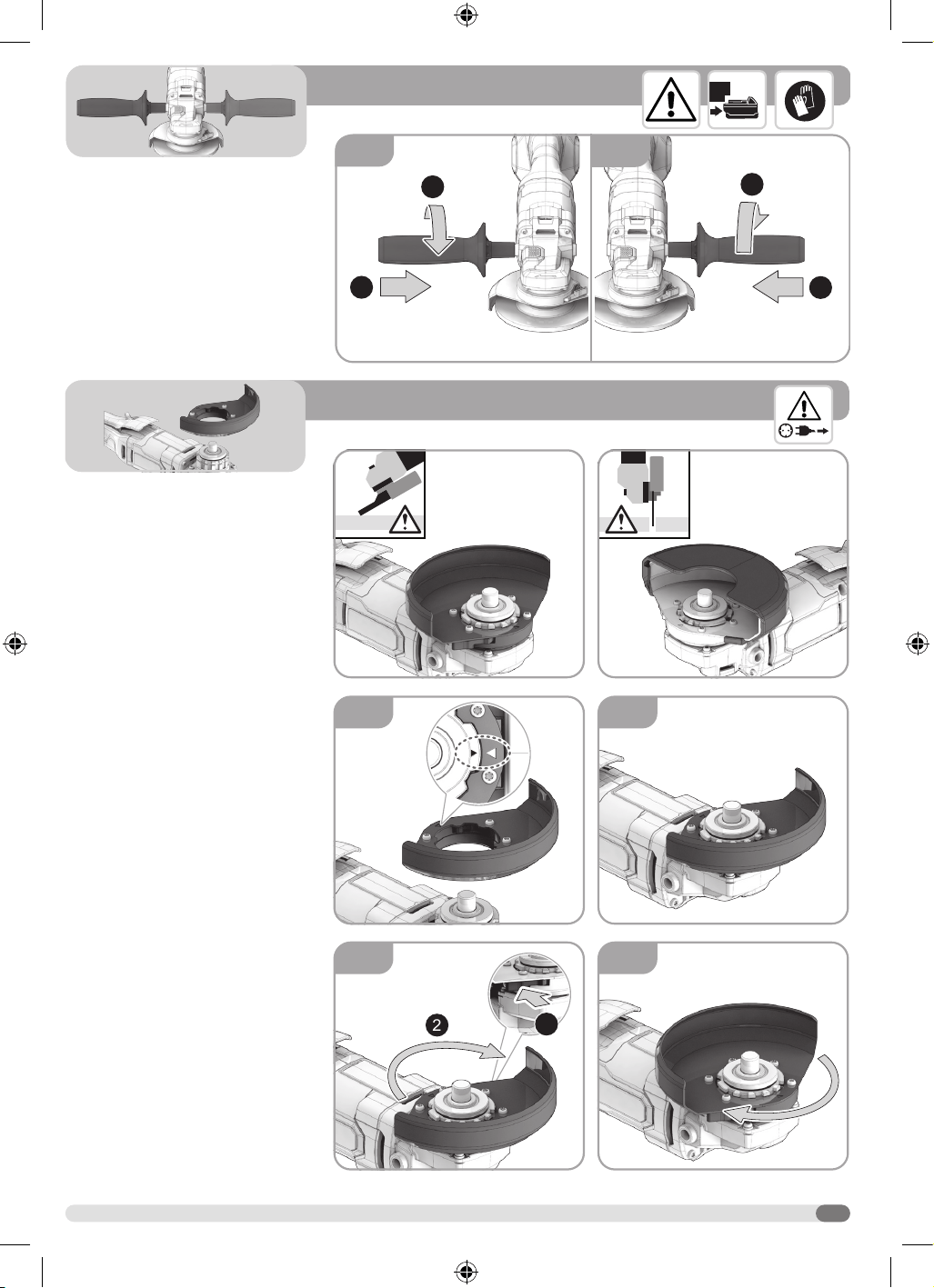 2