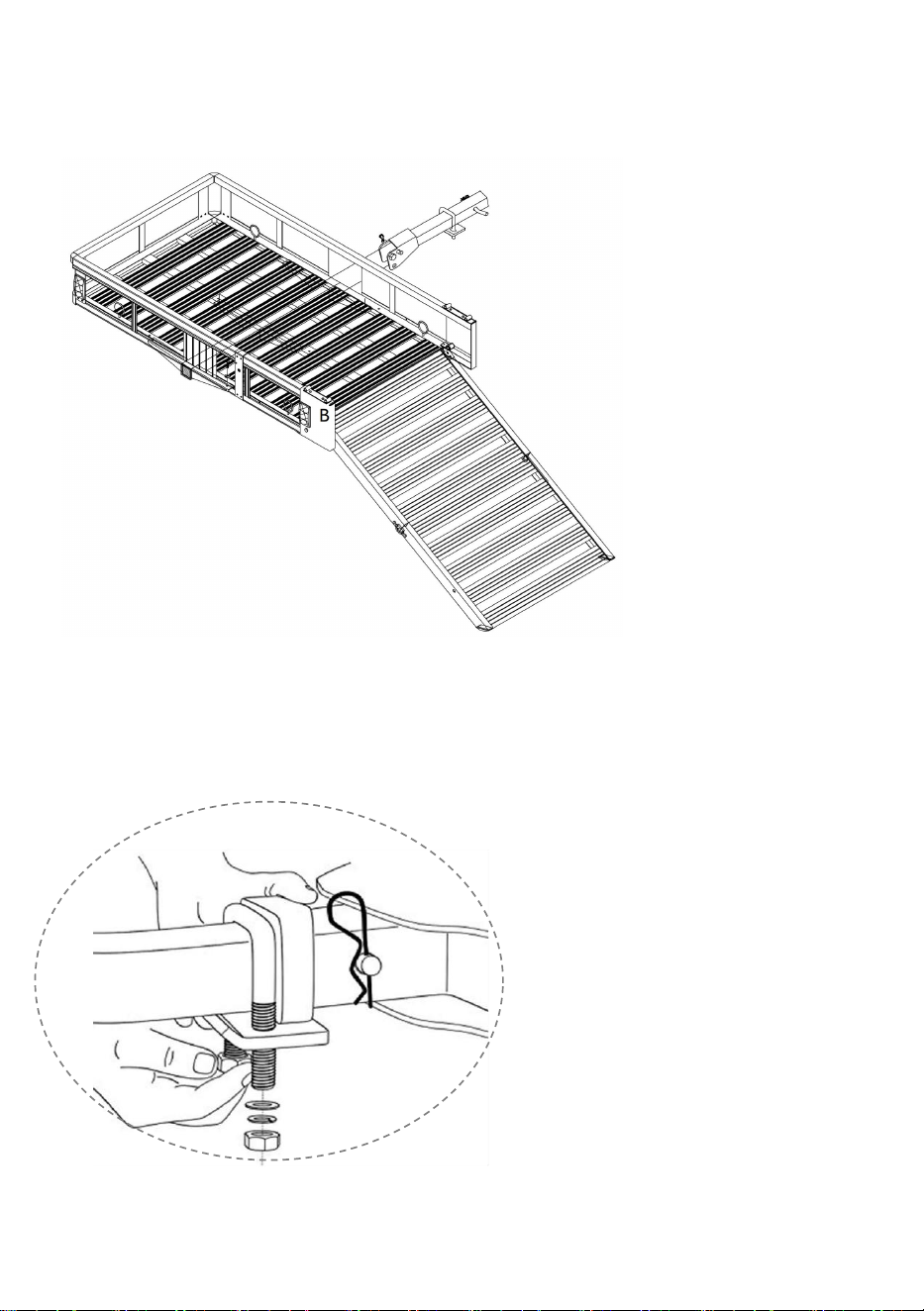 B