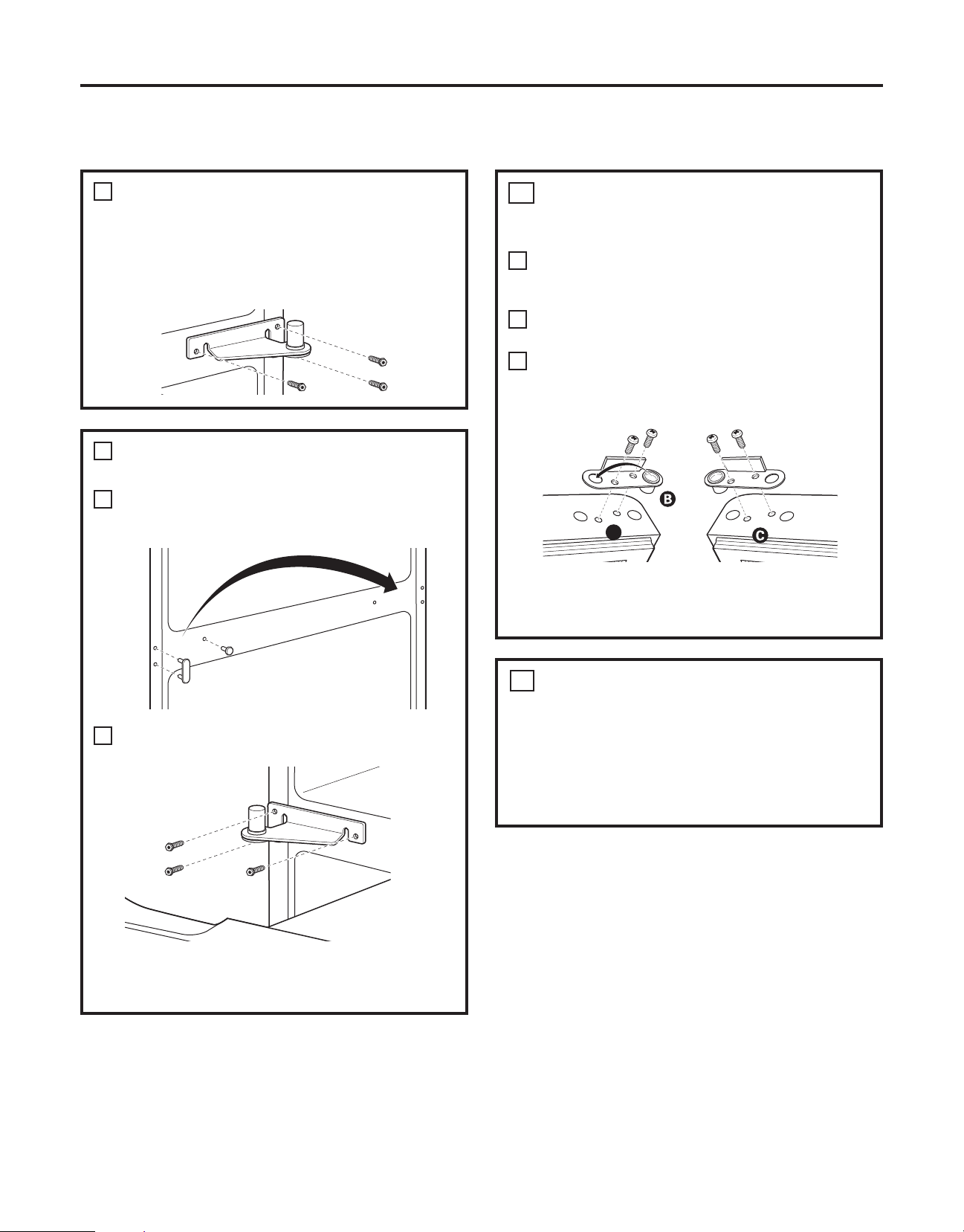 B

C