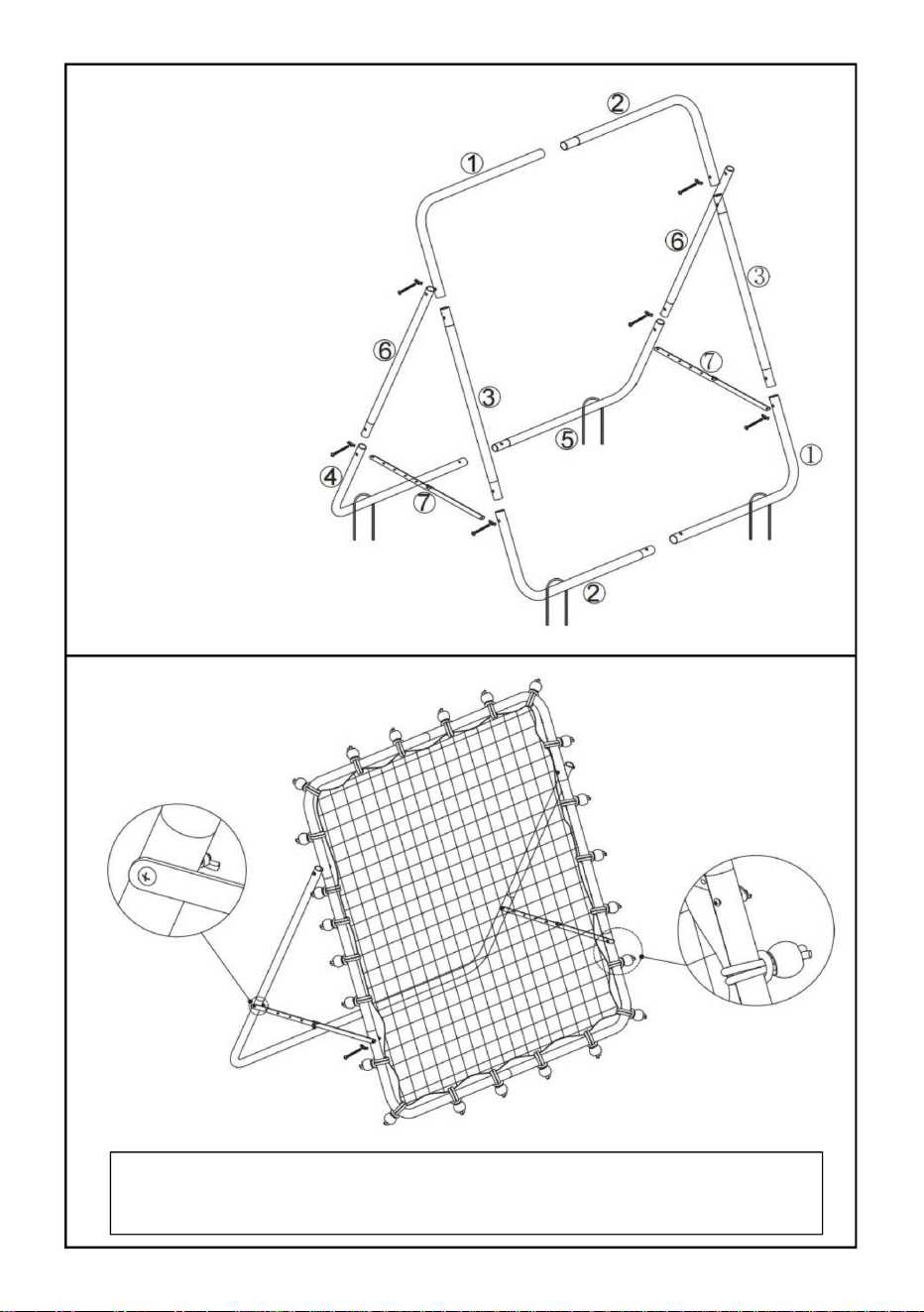 ②
①
⑥
③
⑥
⑦
③
⑤
①
④
⑦
②