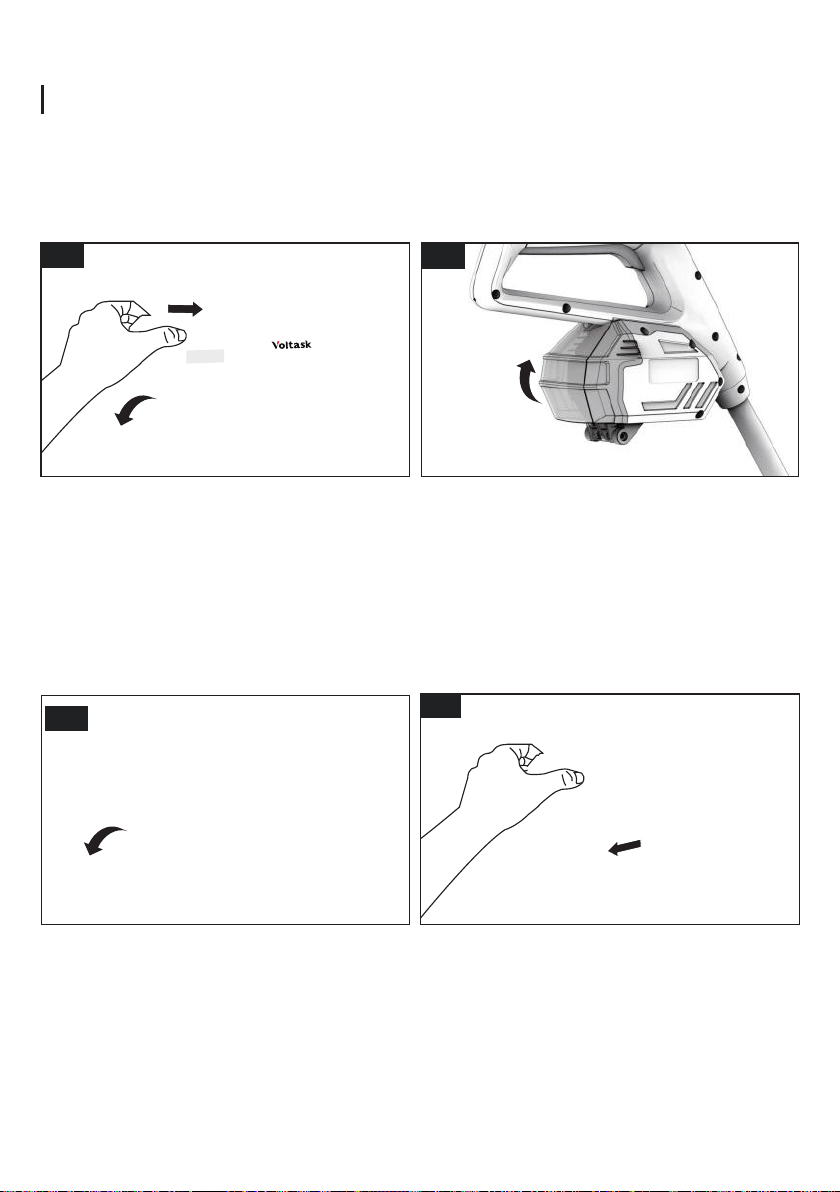 Voltask