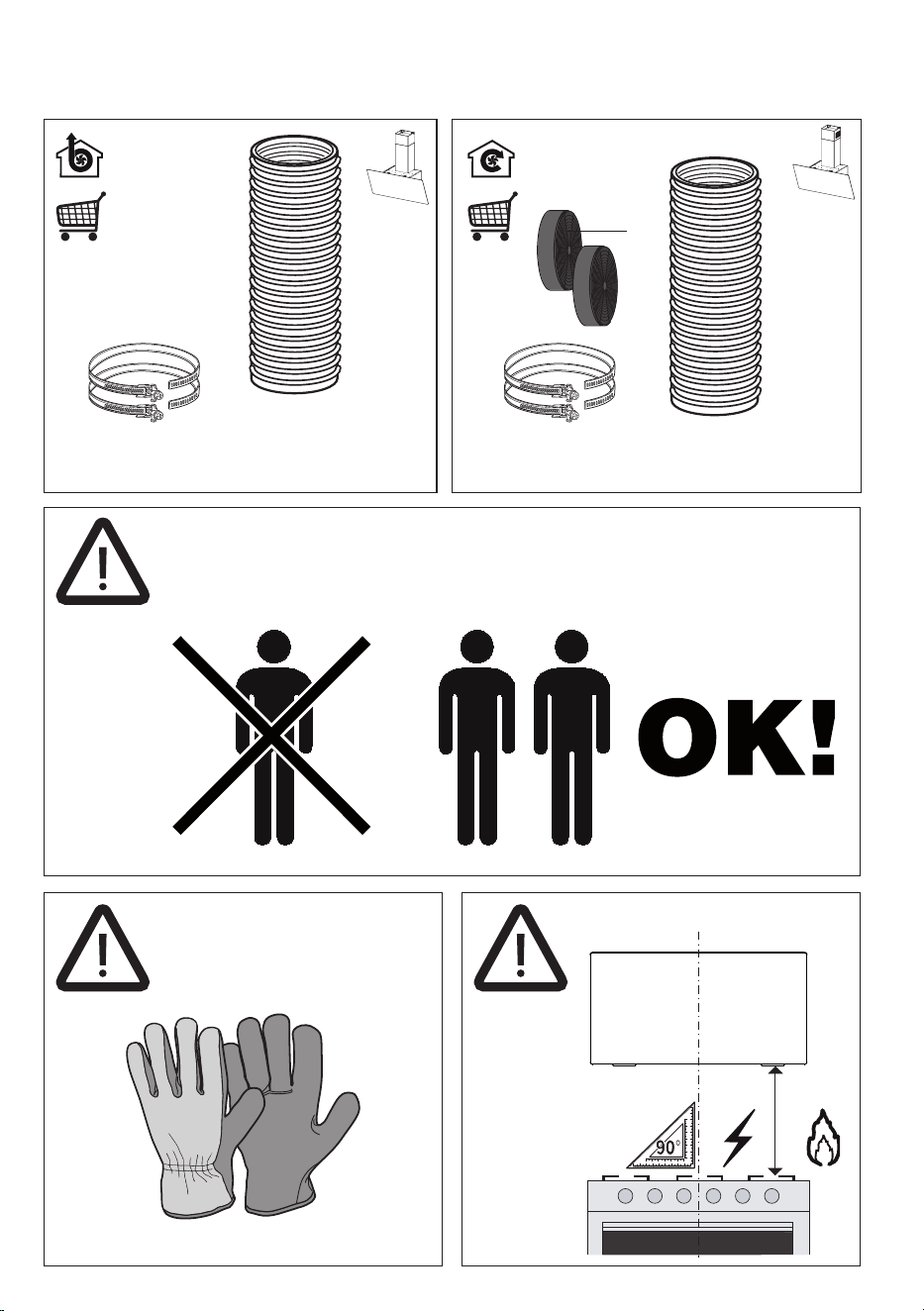 OK!

90°