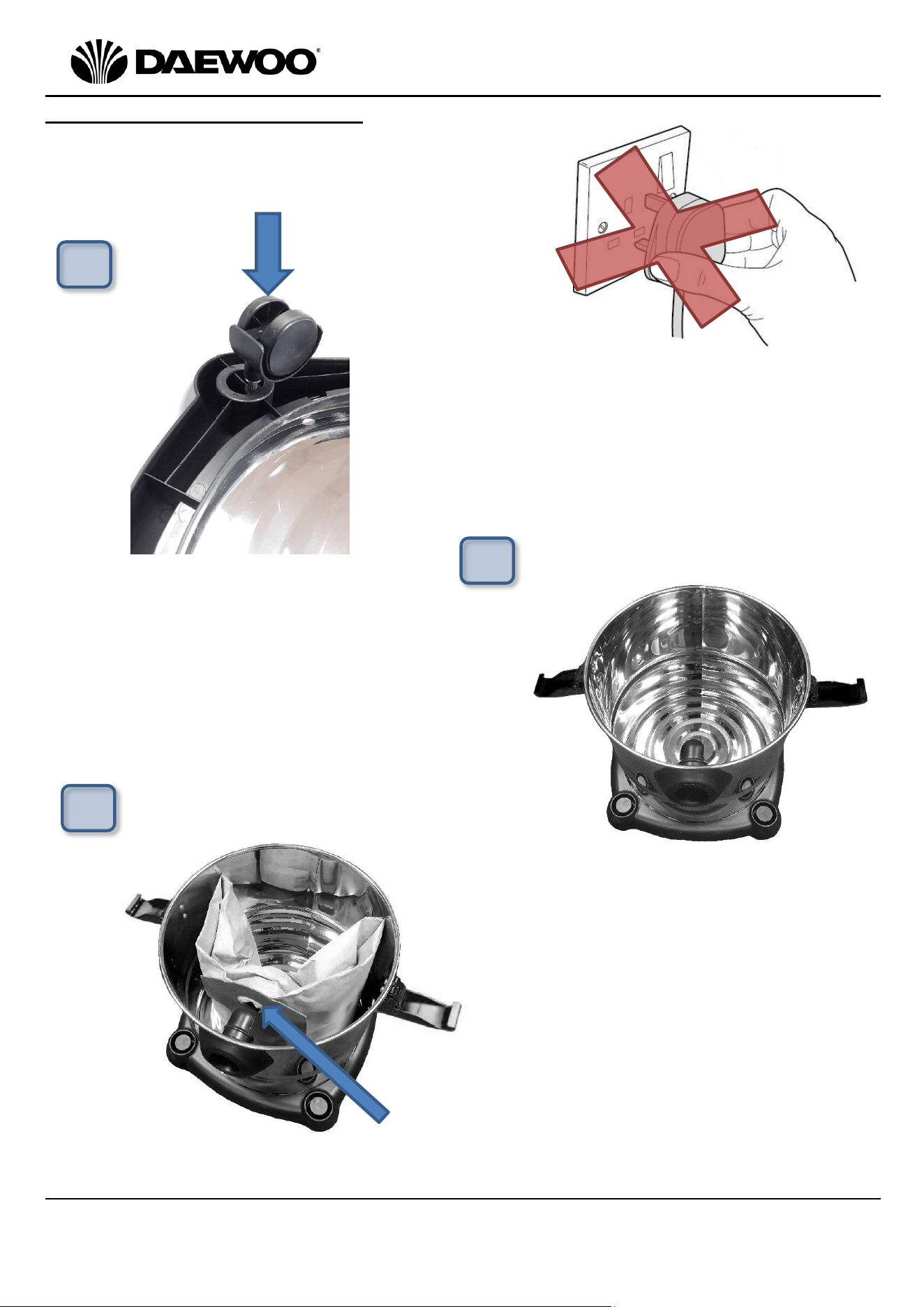 DAEWOO®