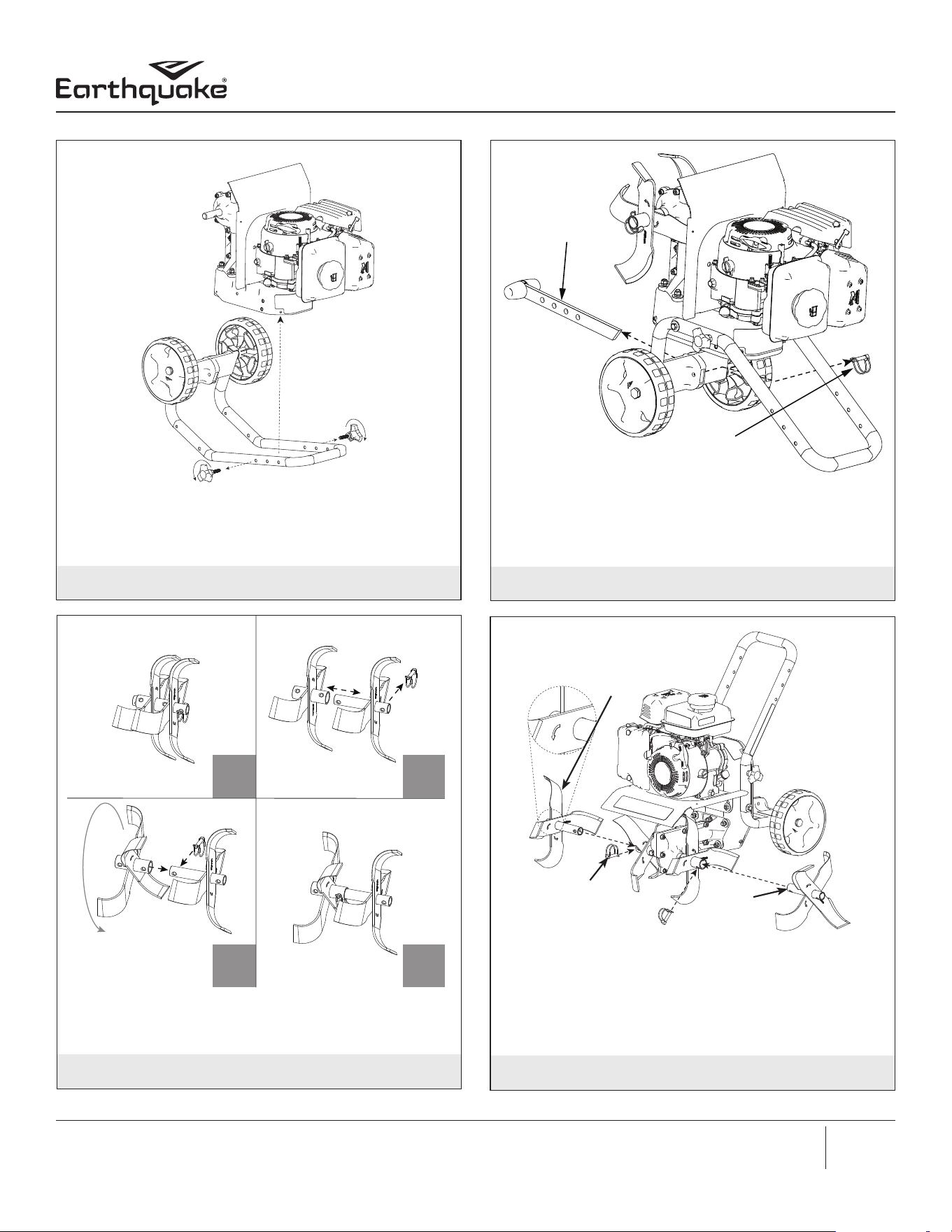 Earthquake®