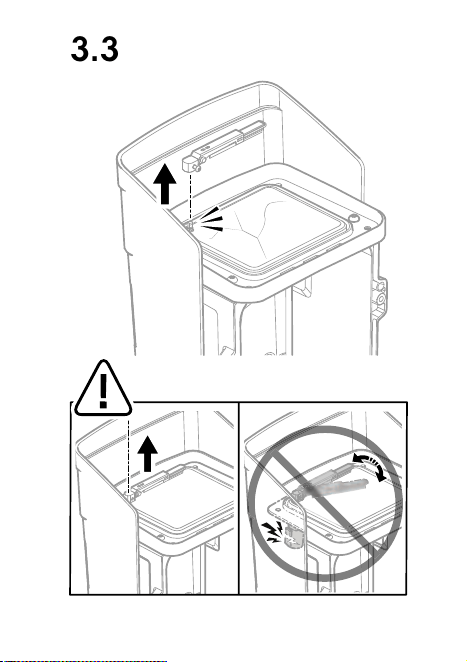 3.3