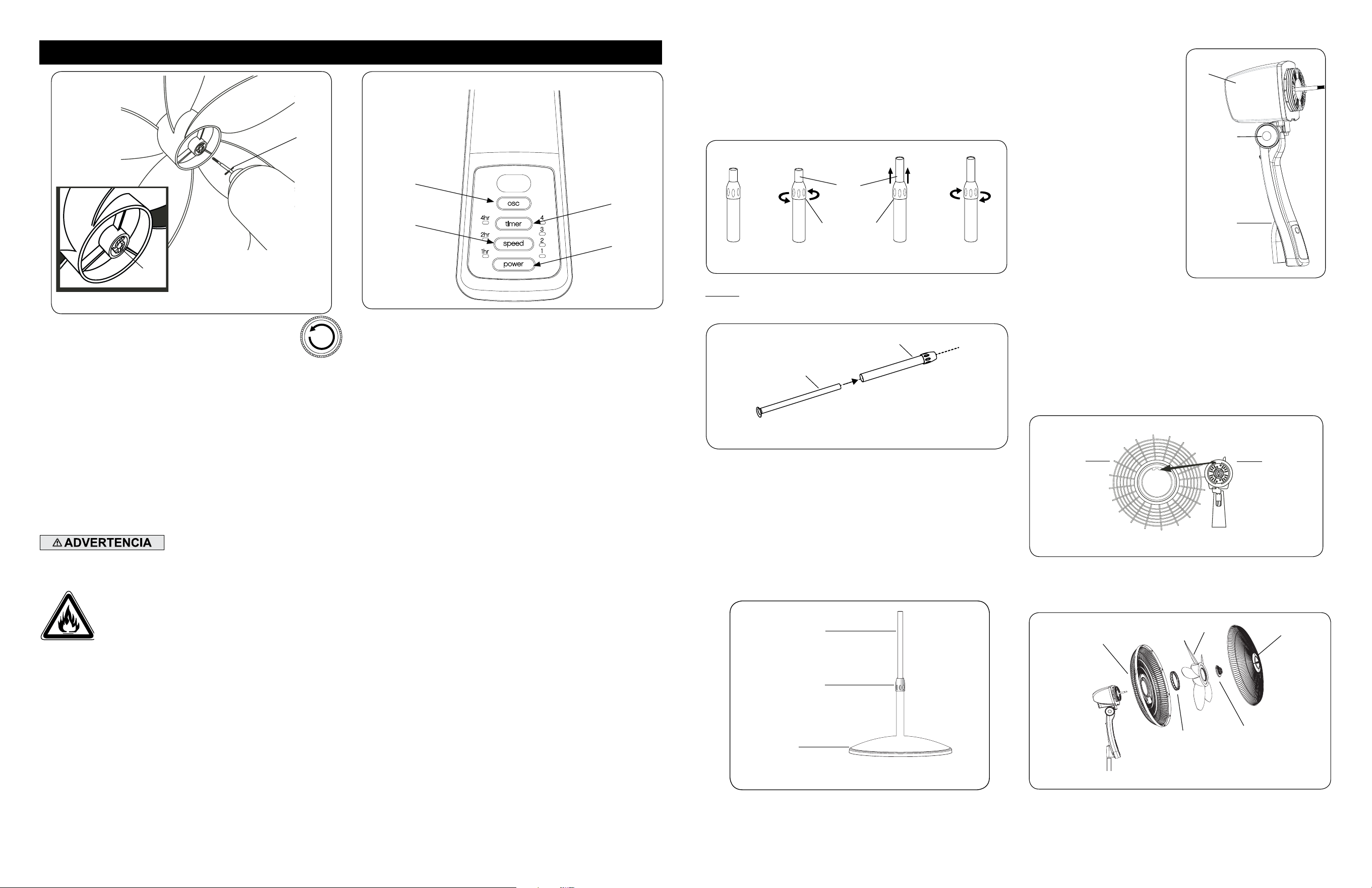 osc
4hr
timer
4
3
2hr
speed
2
1hr
1
power

⚠ ADVERTENCIA