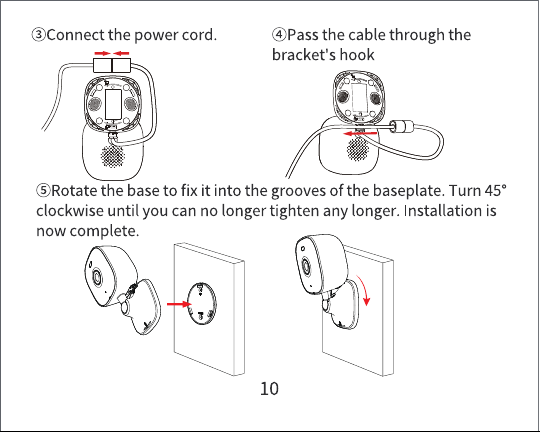 ③Connect the power cord.

④Pass the cable through the bracket's hook

⑤Rotate the base to fix it into the grooves of the baseplate. Turn 45° clockwise until you can no longer tighten any longer. Installation is now complete.

10