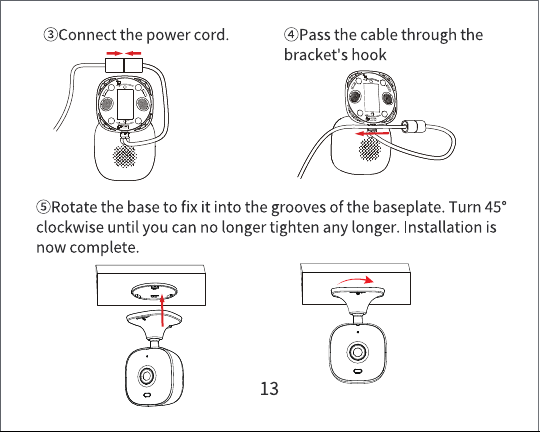 ③Connect the power cord.

④Pass the cable through the bracket's hook

⑤Rotate the base to fix it into the grooves of the baseplate. Turn 45° clockwise until you can no longer tighten any longer. Installation is now complete.

13