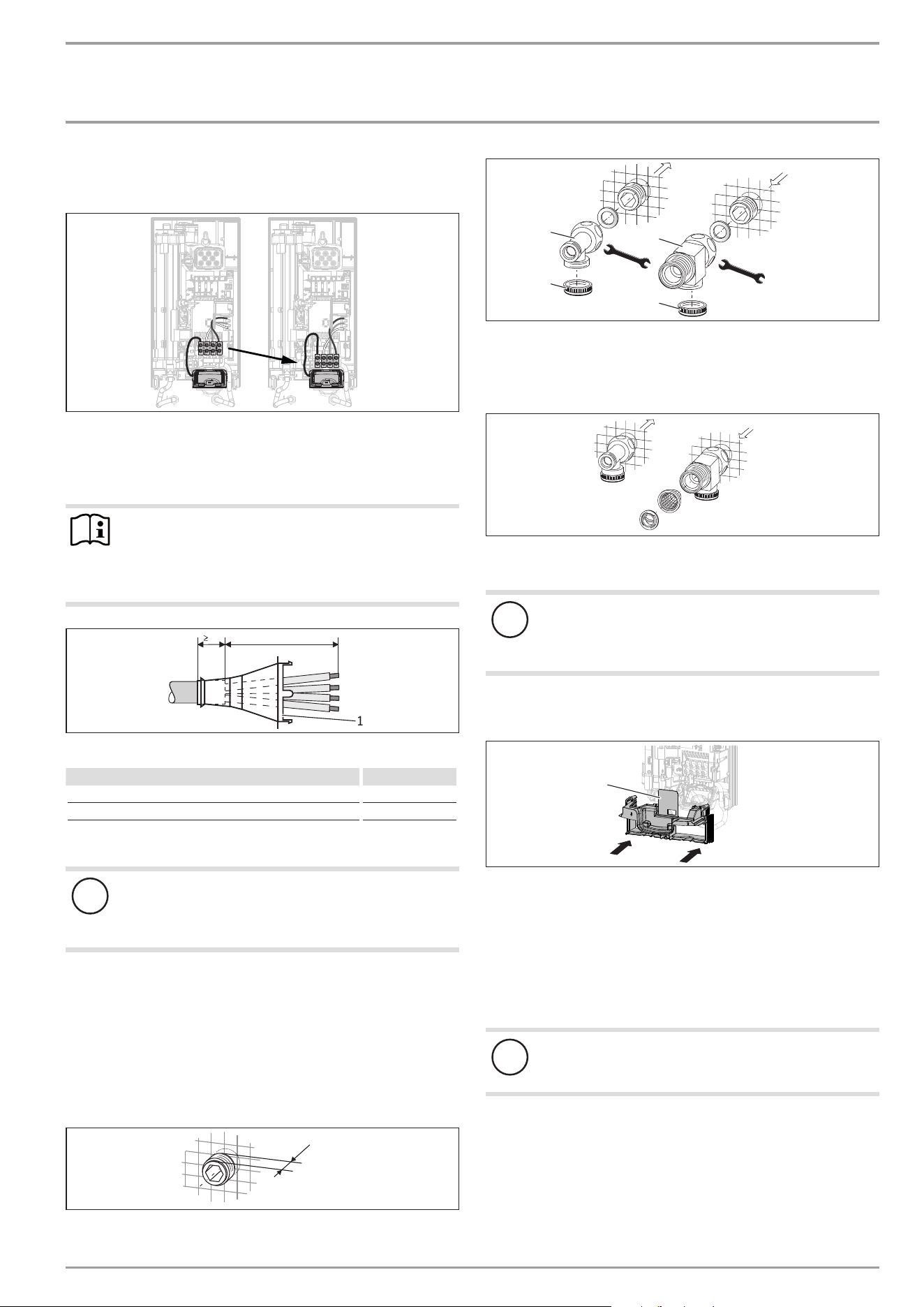 ≥

1