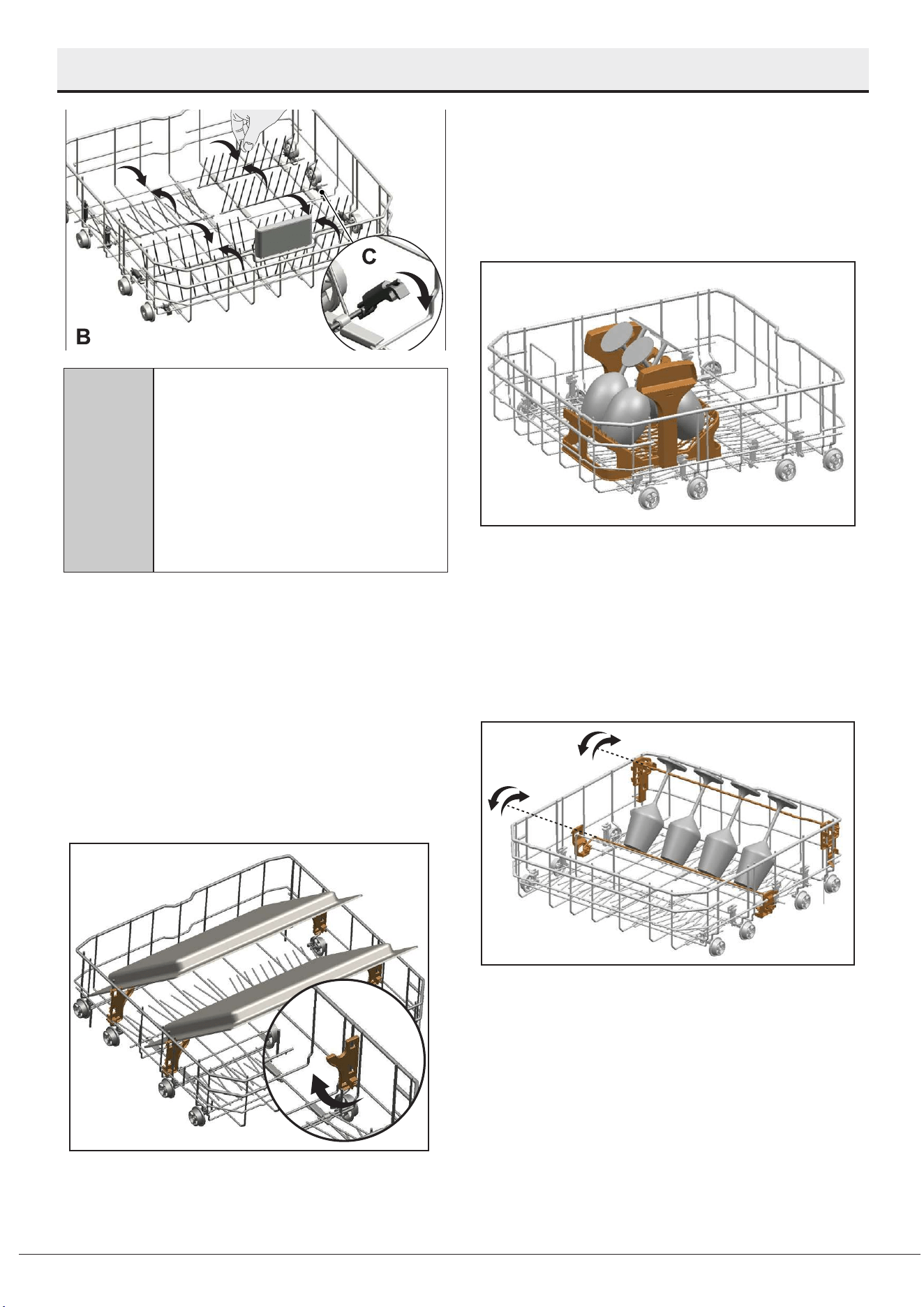 C

B