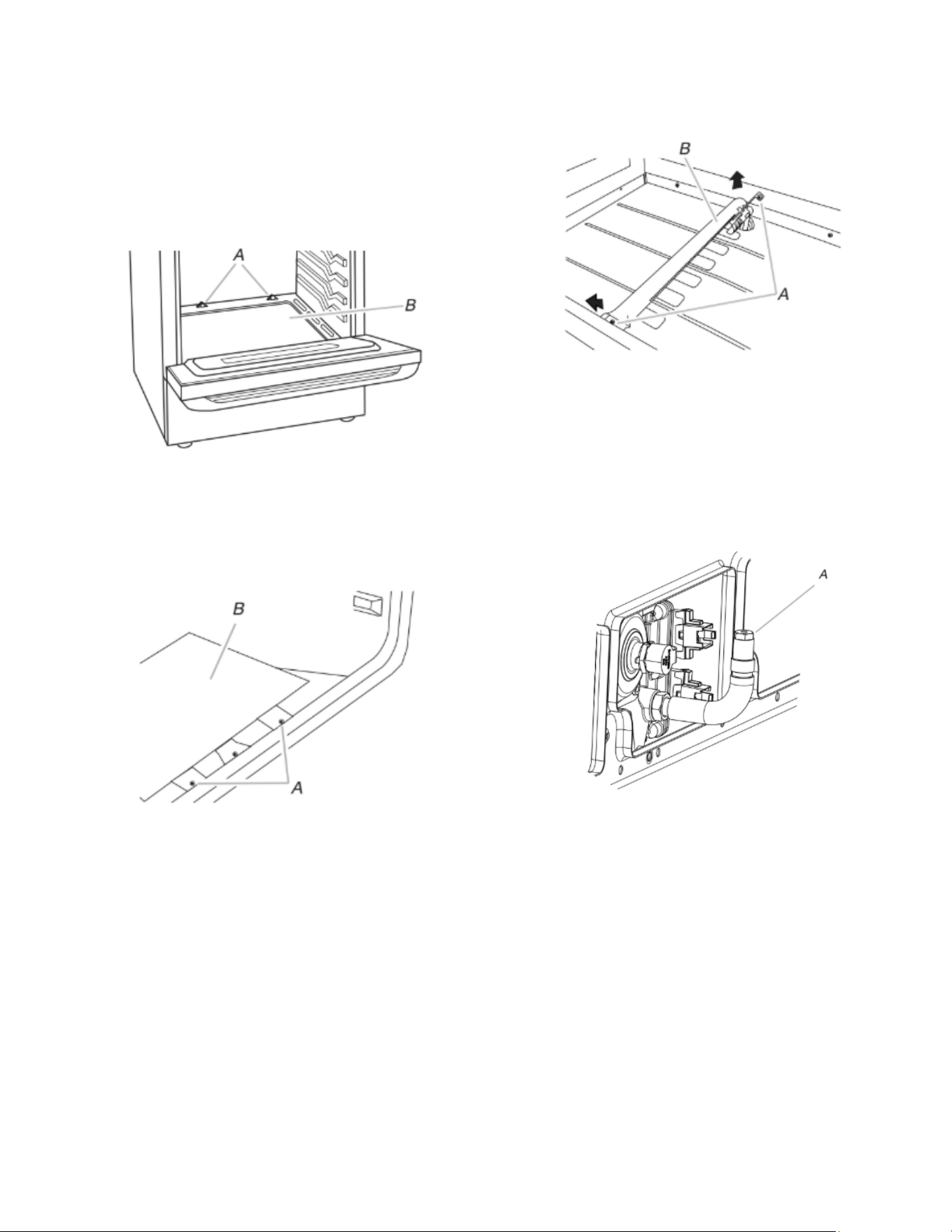 A
B

B
A

B
A

A