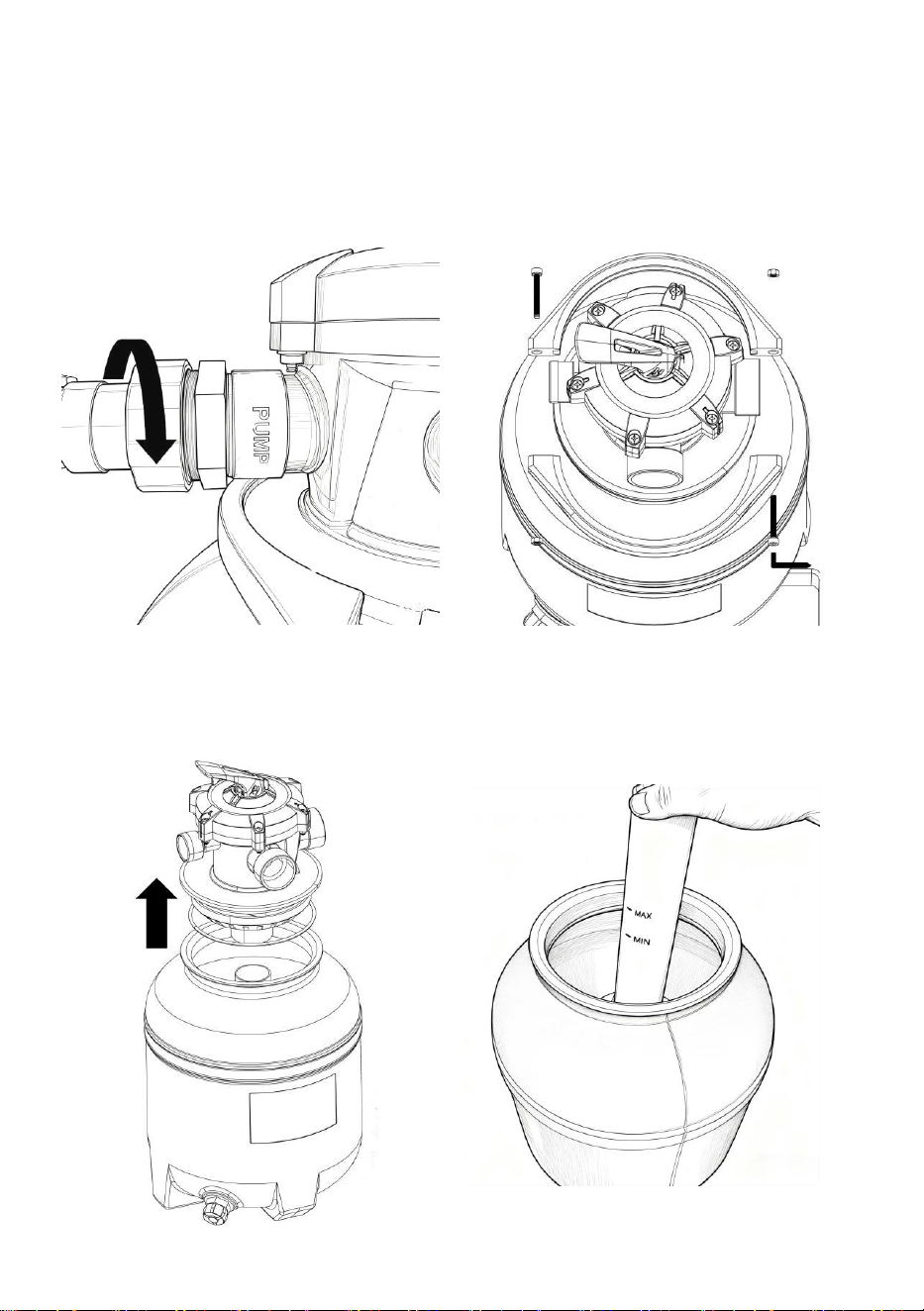 PUMP

MAX
MIN