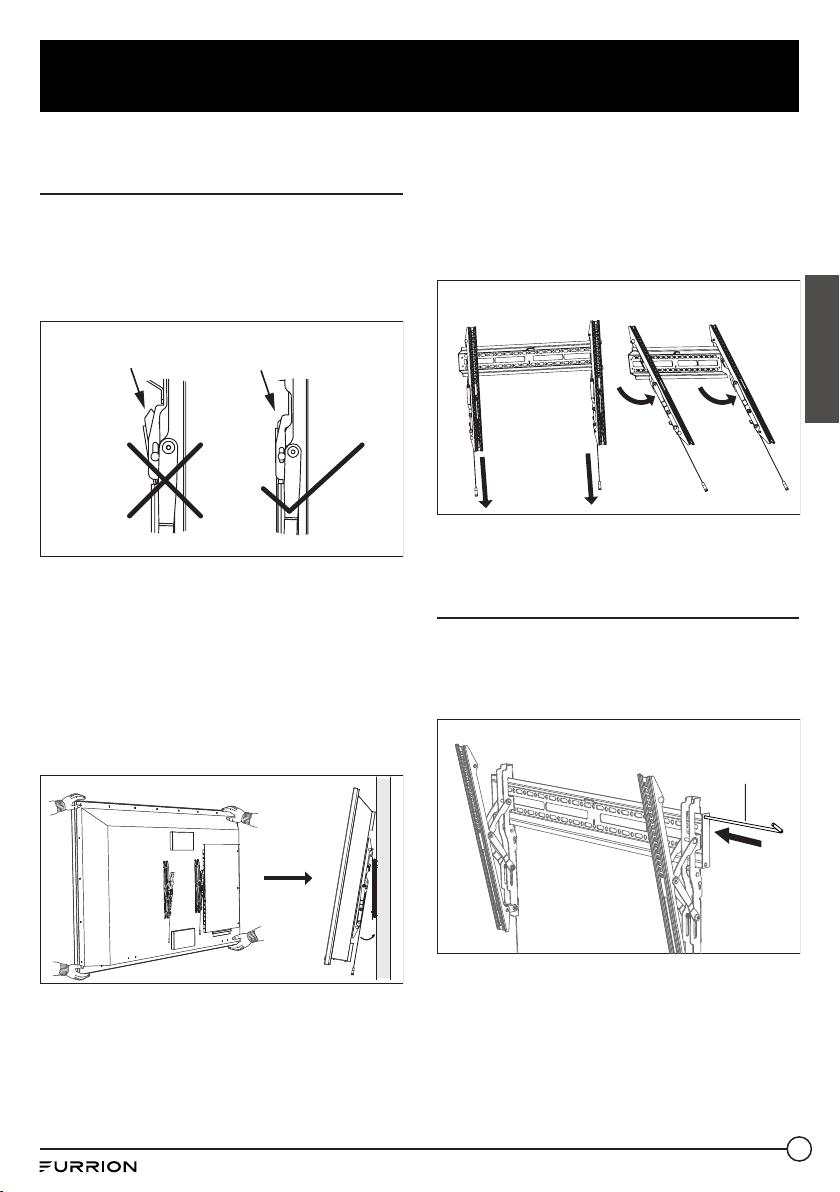 FURRION