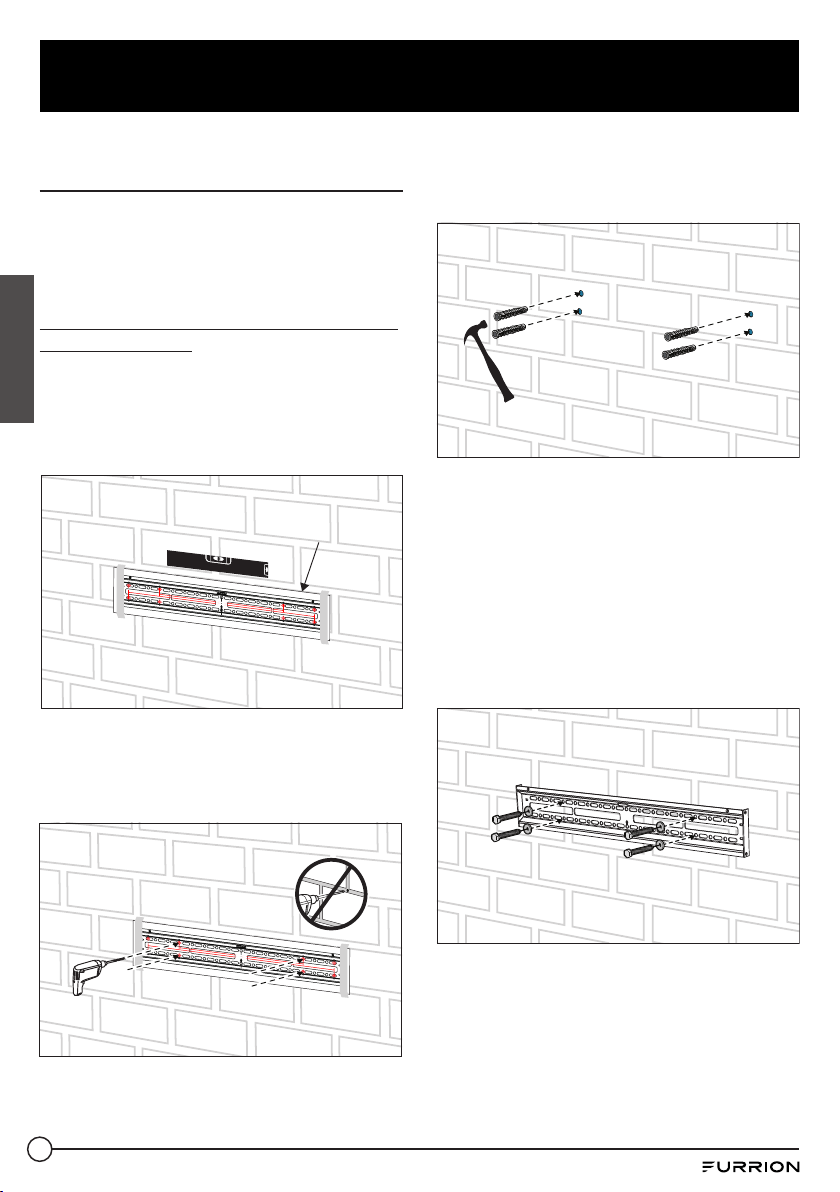 FURRION