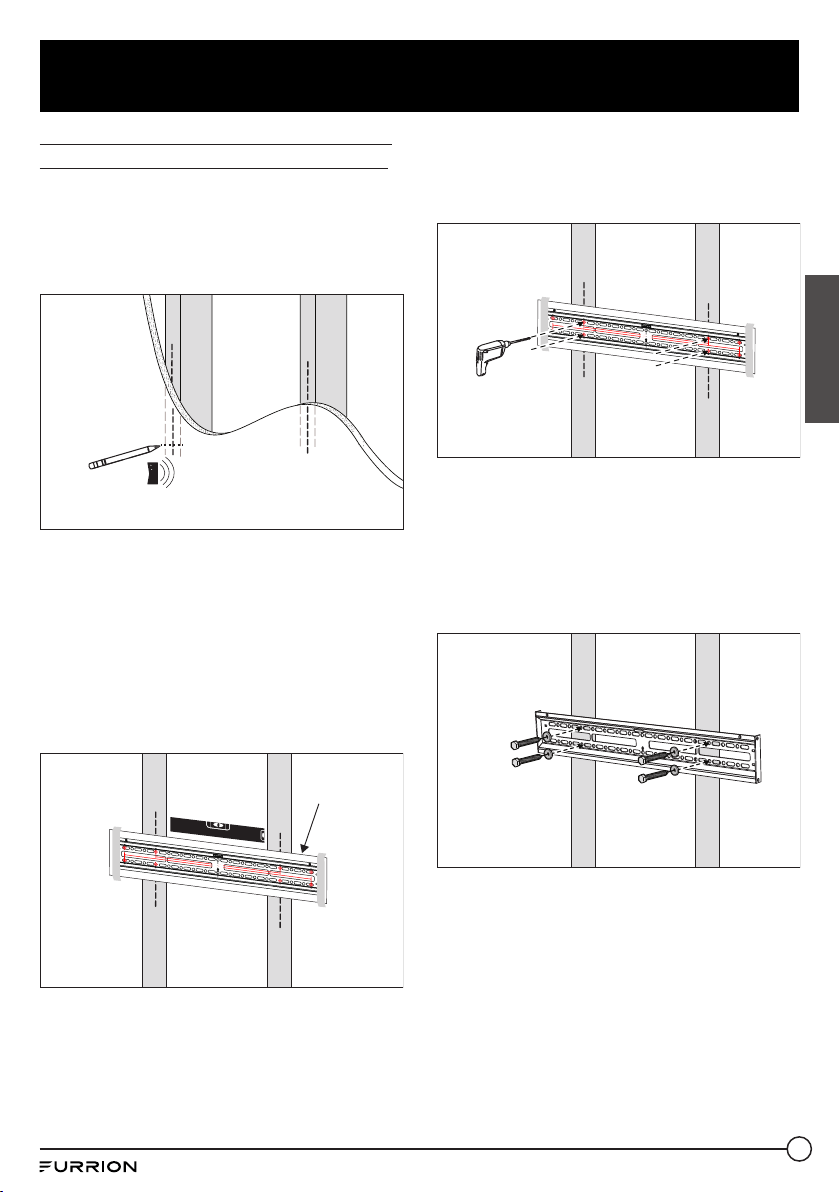 FURRION