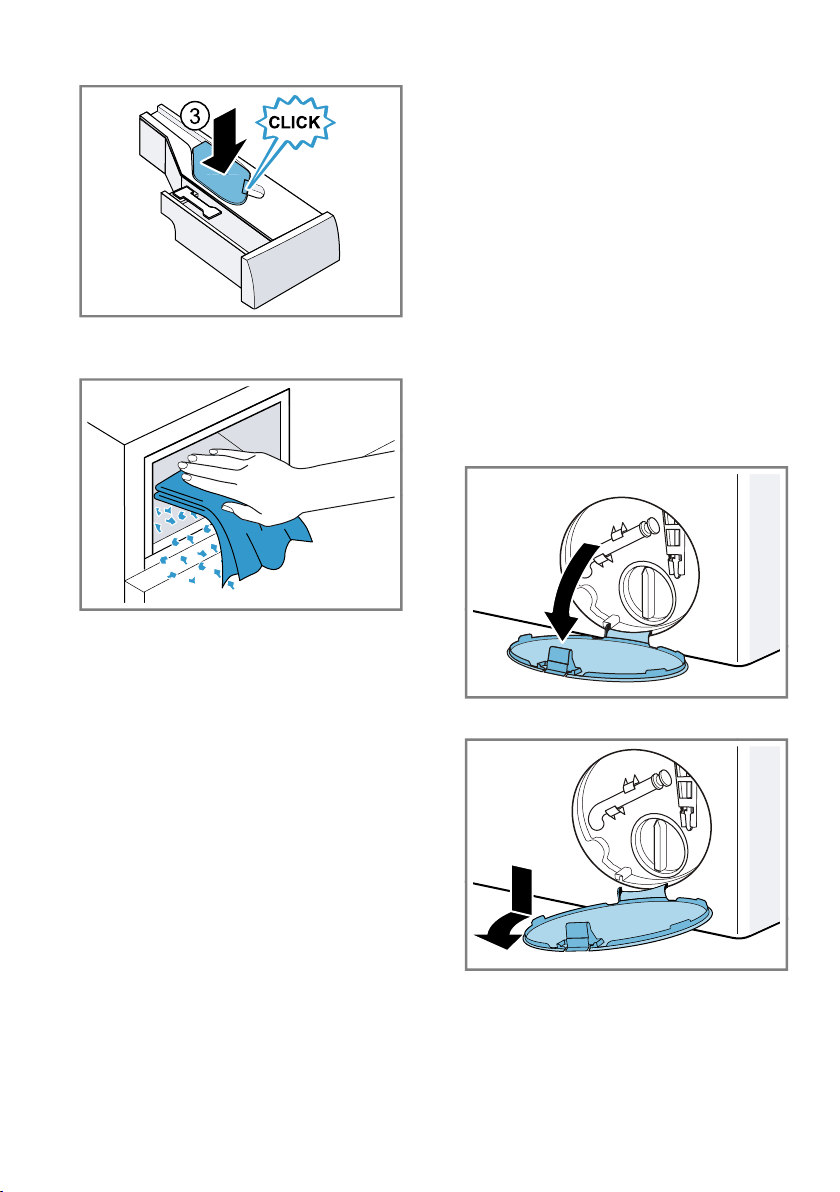 3

CLICK