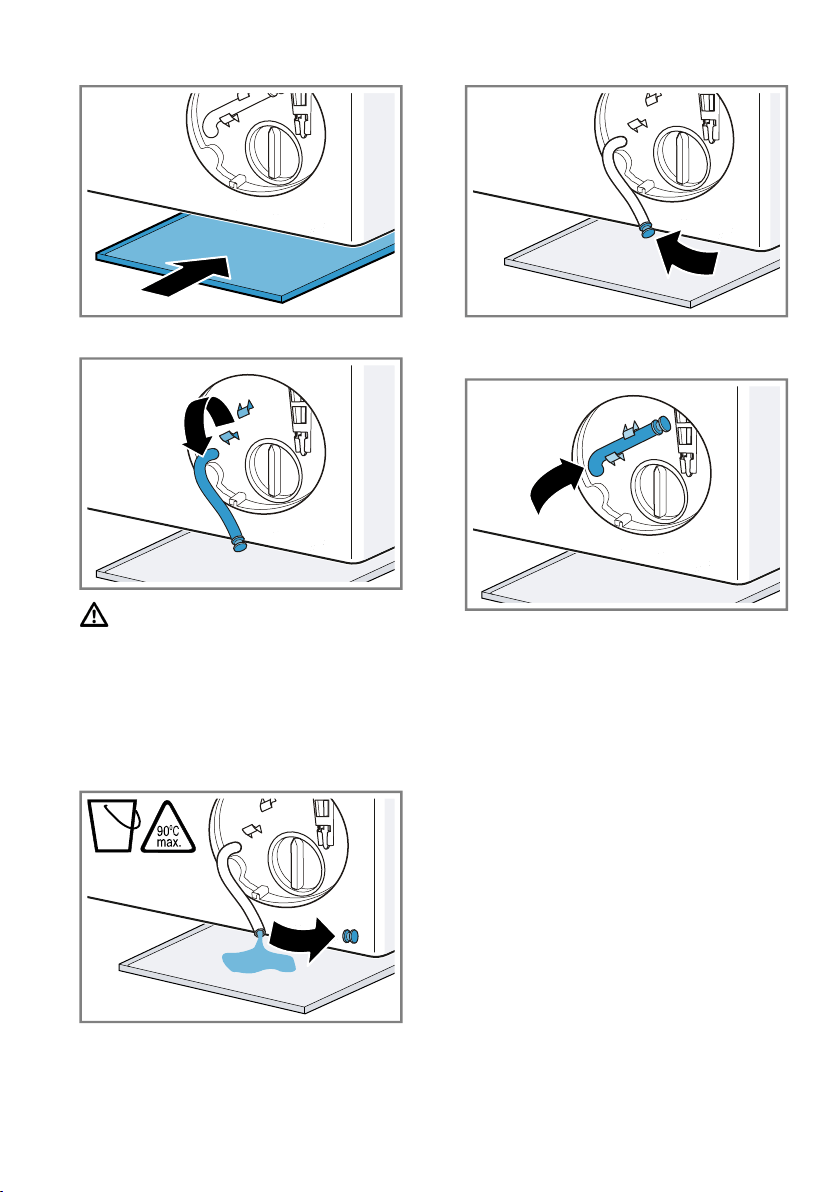 90°C max.