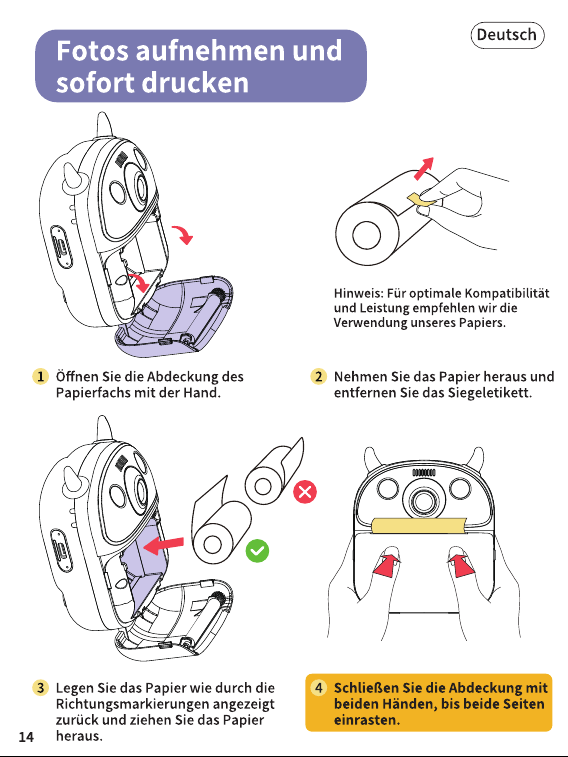 Deutsch

Fotos aufnehmen und sofort drucken

Hinweis: Für optimale Kompatibilität und Leistung empfehlen wir die Verwendung unseres Papiers.

1 Öffnen Sie die Abdeckung des Papierfachs mit der Hand.

2 Nehmen Sie das Papier heraus und entfernen Sie das Siegeletikett.

3 Legen Sie das Papier wie durch die Richtungsmarkierungen angezeigt zurück und ziehen Sie das Papier heraus.

4 Schließen Sie die Abdeckung mit beiden Händen, bis beide Seiten einrasten.

14