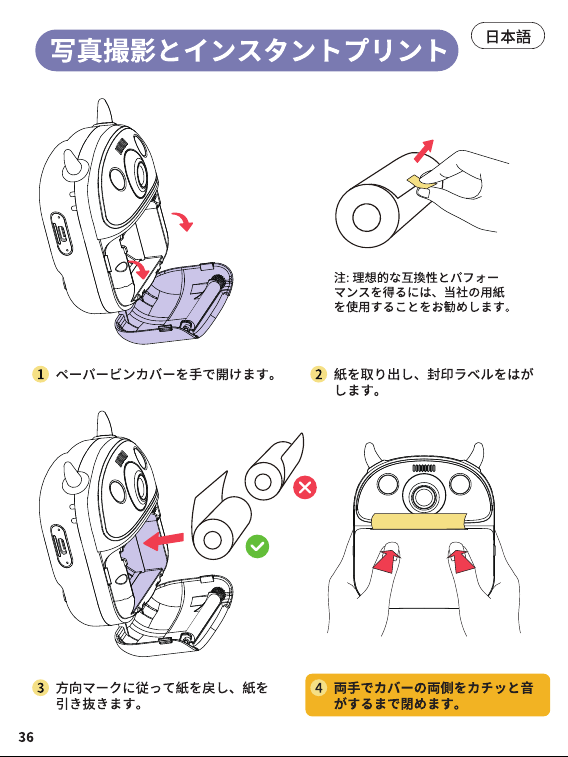 写真撮影とインスタントプリント

日本語

注: 理想的な互換性とパフォーマンスを得るには、当社の用紙を使用することをお勧めします。

1 ペーパービンカバーを手で開けます。

2 紙を取り出し、封印ラベルをはがします。

3 方向マークに従って紙を戻し、紙を引き抜きます。

4 両手でカバーの両側をカチッと音がするまで閉めます。

36