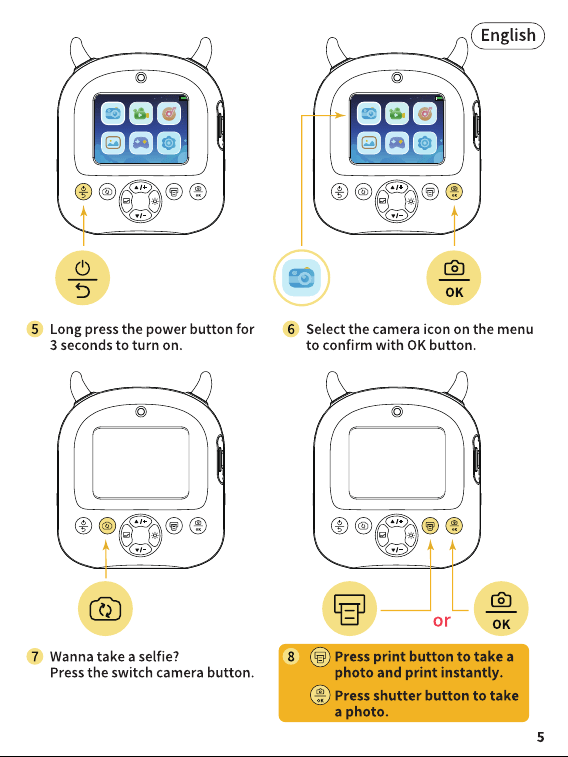 English

OK

5 Long press the power button for 3 seconds to turn on.

6 Select the camera icon on the menu to confirm with OK button.

or

OK

7 Wanna take a selfie? Press the switch camera button.

8 Press print button to take a photo and print instantly.

Press shutter button to take a photo.

5