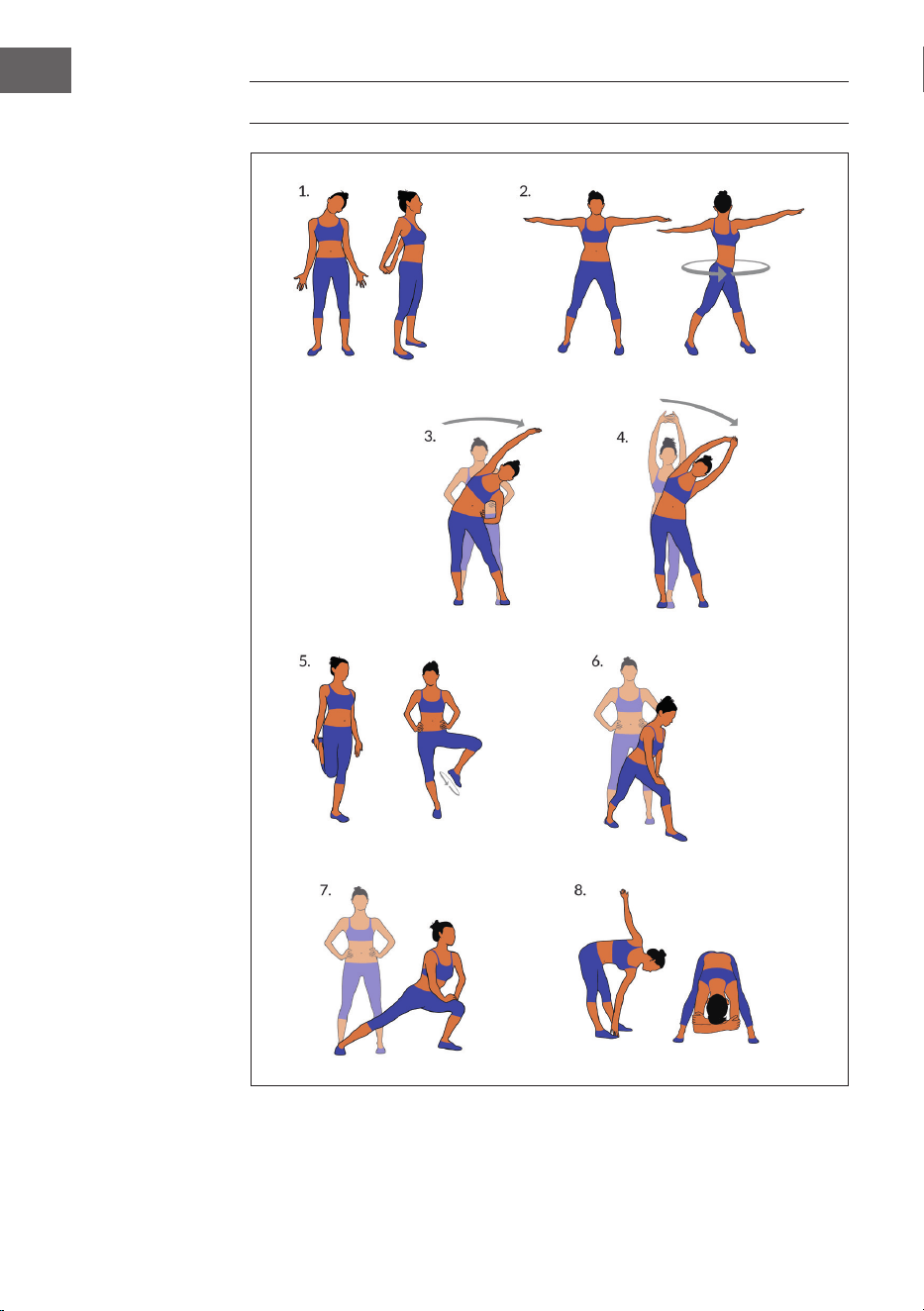 1.

2.

3.

4.

5.

6.

7.

8.